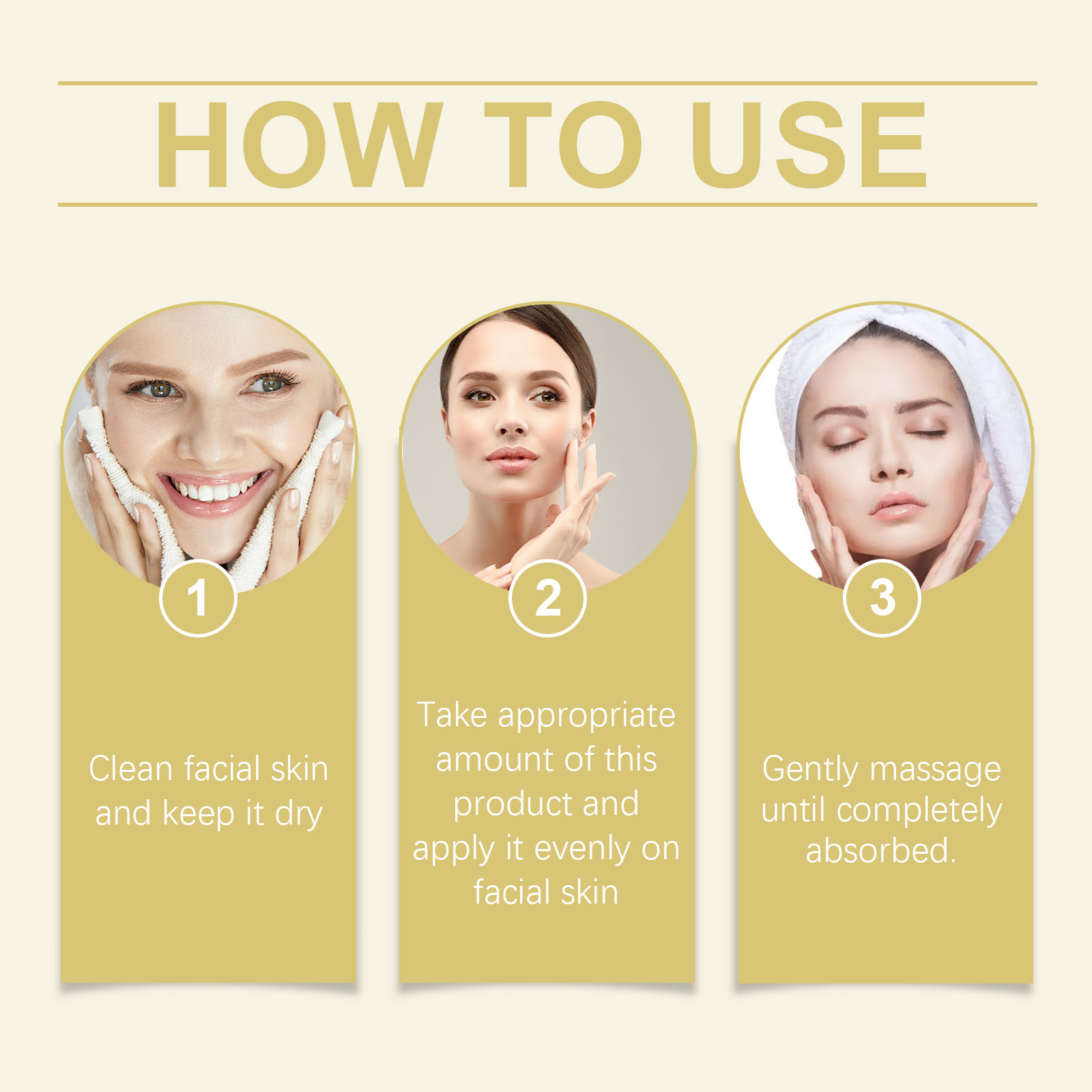 HOW TO USE

1

Clean facial skin and keep it dry

2

Take appropriate amount of this product and apply it evenly on facial skin

3

Gently massage until completely absorbed.