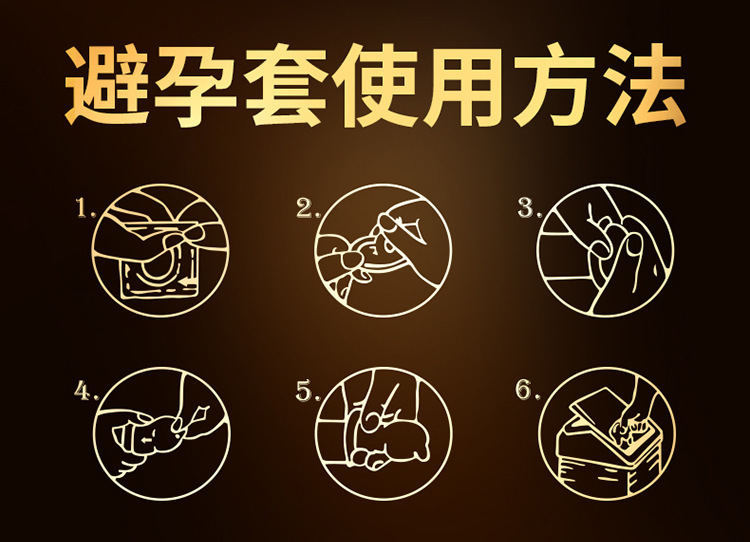 避孕套使用方法

1.

2.

3.

4.

5.

6.