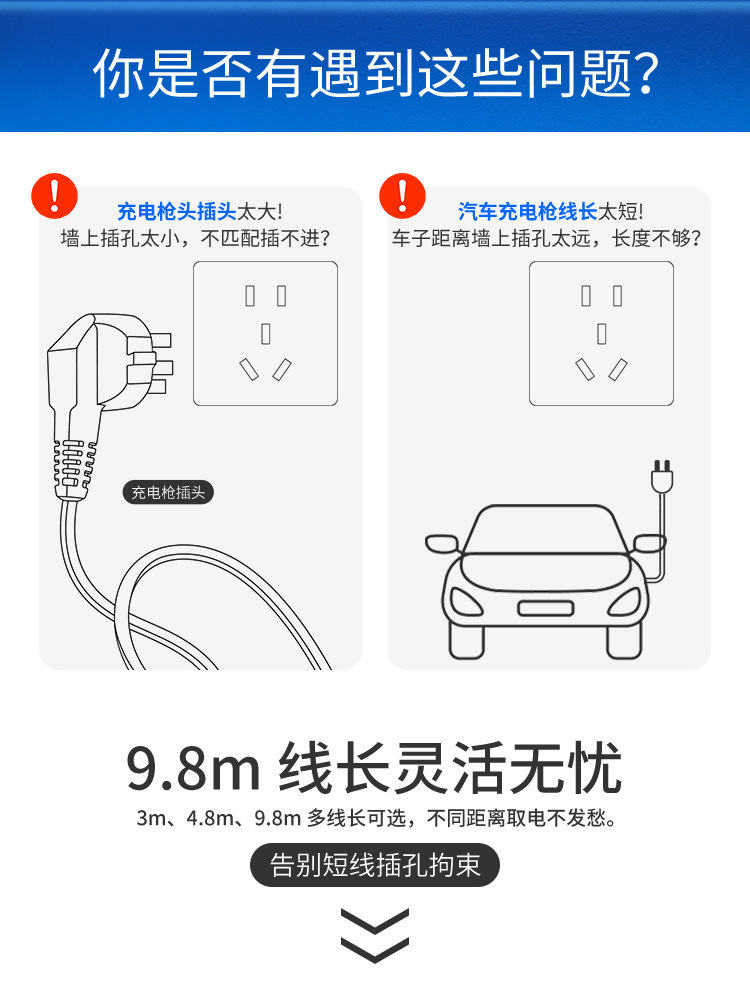 你是否有遇到这些问题？

!
充电枪头插头太大！
墙上插孔太小，不匹配插不进？

充电枪插头

!
汽车充电枪线长太短！
车子距离墙上插孔太远，长度不够？

9.8m 线长灵活无忧
3m、4.8m、9.8m 多线长可选，不同距离取电不发愁。

告别短线插孔拘束