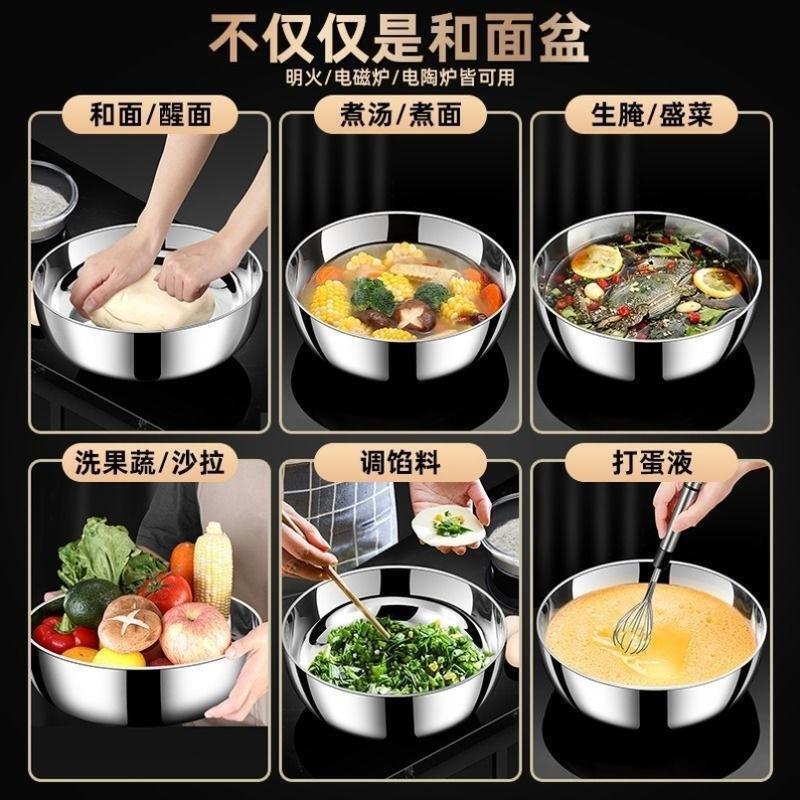 不仅仅是和面盆
明火/电磁炉/电陶炉皆可用

和面/醒面

煮汤/煮面

生腌/盛菜

洗果蔬/沙拉

调馅料

打蛋液