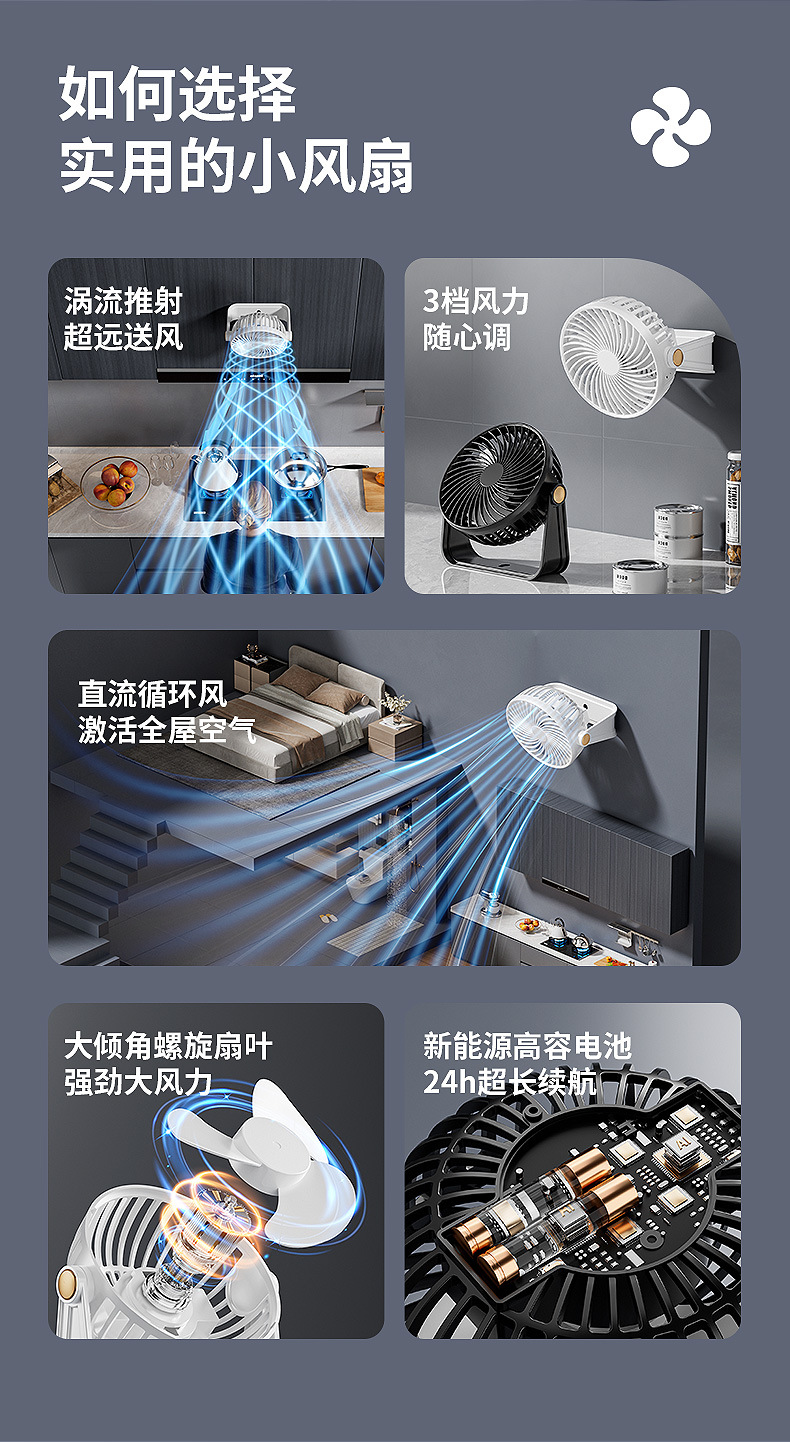 如何选择
实用的小风扇

涡流推射
超远送风

3档风力
随心调

直流循环风
激活全屋空气

大倾角螺旋扇叶
强劲大风力

新能源高容电池
24h超长续航