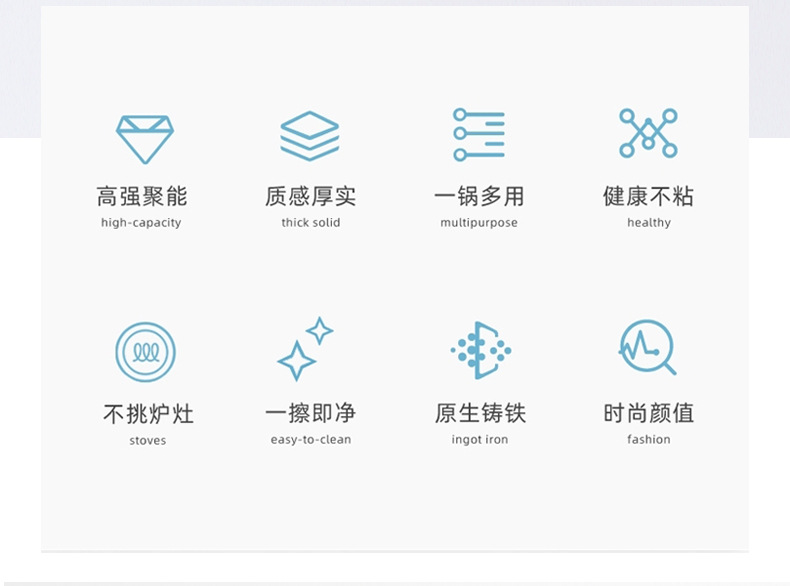 高强聚能
high-capacity

质感厚实
thick solid

一锅多用
multipurpose

健康不粘
healthy

不挑炉灶
stoves

一擦即净
easy-to-clean

原生铸铁
ingot iron

时尚颜值
fashion