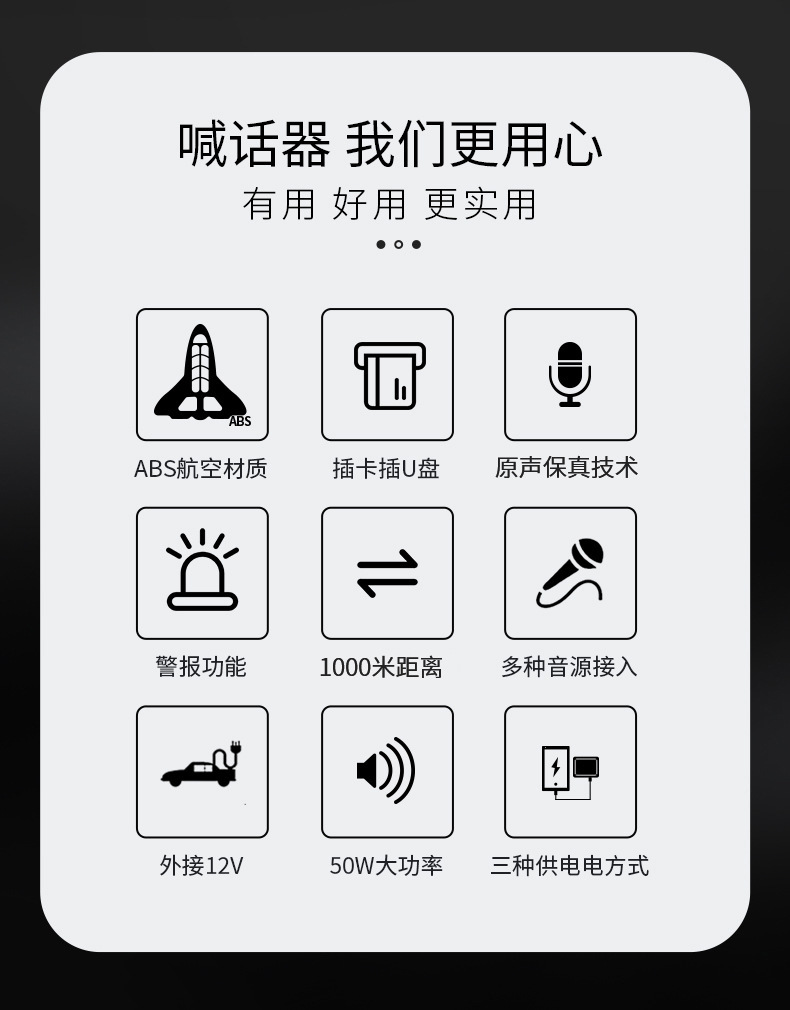 喊话器 我们更用心

有用 好用 更实用

ABS

ABS航空材质

插卡插U盘

原声保真技术

警报功能

1000米距离

多种音源接入

外接12V

50W大功率

三种供电电方式