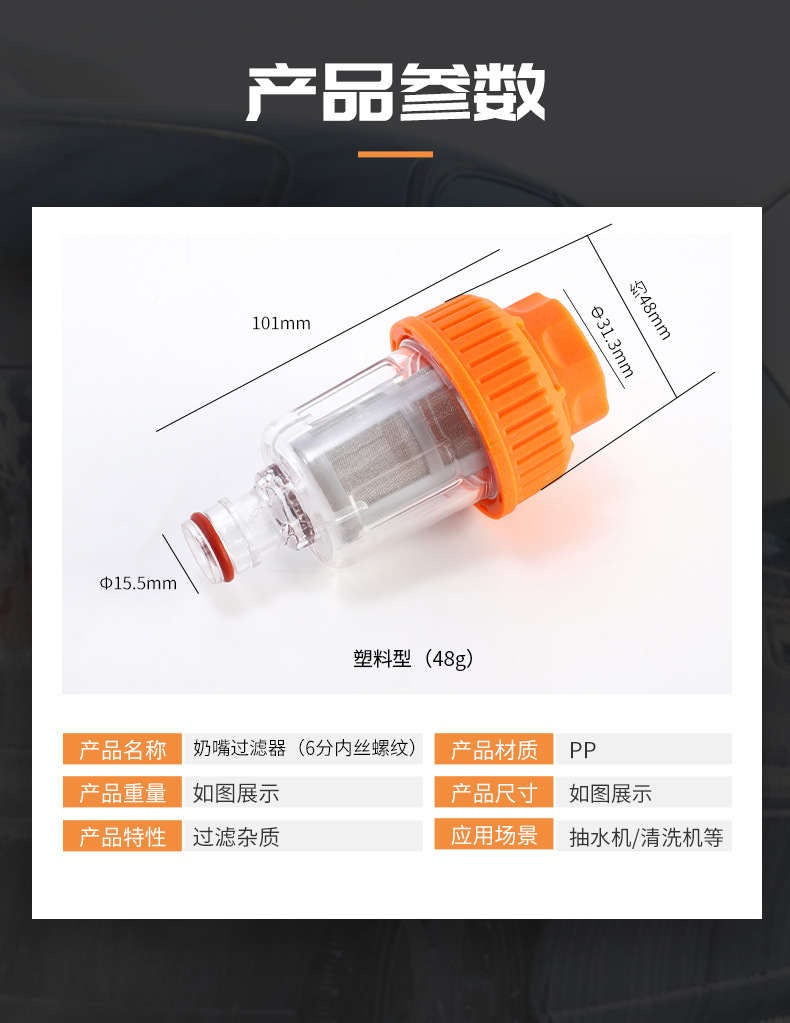 产品参数

101mm

约48mm

Φ31.3mm

Φ15.5mm

塑料型（48g）

| 产品名称 | 奶嘴过滤器（6分内丝螺纹） | 产品材质 | PP |
|---|---|---|---|
| 产品重量 | 如图展示 | 产品尺寸 | 如图展示 |
| 产品特性 | 过滤杂质 | 应用场景 | 抽水机/清洗机等 |