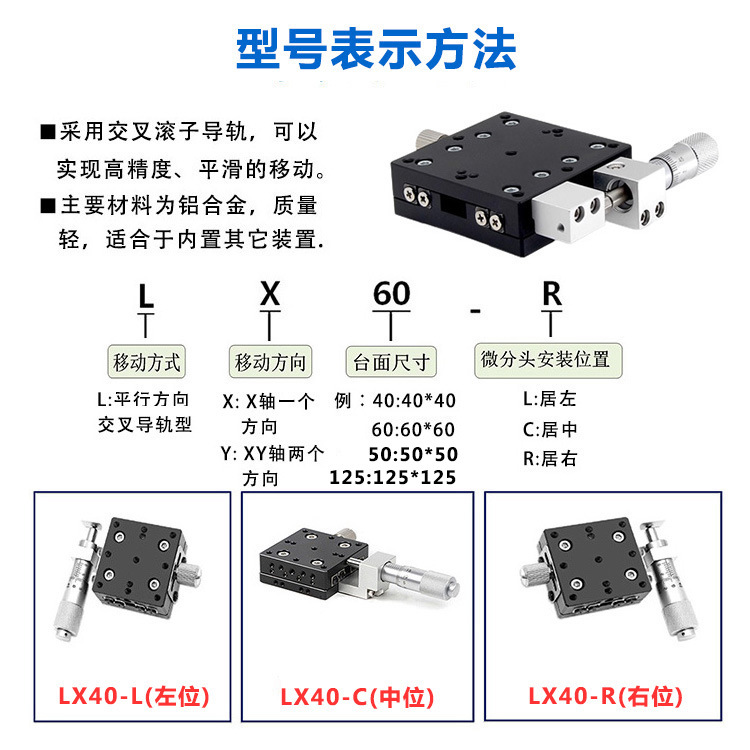 型号表示方法

■采用交叉滚子导轨，可以实现高精度、平滑的移动。

■主要材料为铝合金，质量轻，适合于内置其它装置.

L X 60 - R

移动方式

L:平行方向交叉导轨型

移动方向

X: X轴一个方向

Y: XY轴两个方向

台面尺寸

例：40:40*40

60:60*60

50:50*50

125:125*125

微分头安装位置

L:居左

C:居中

R:居右

LX40-L(左位)

LX40-C(中位)

LX40-R(右位)