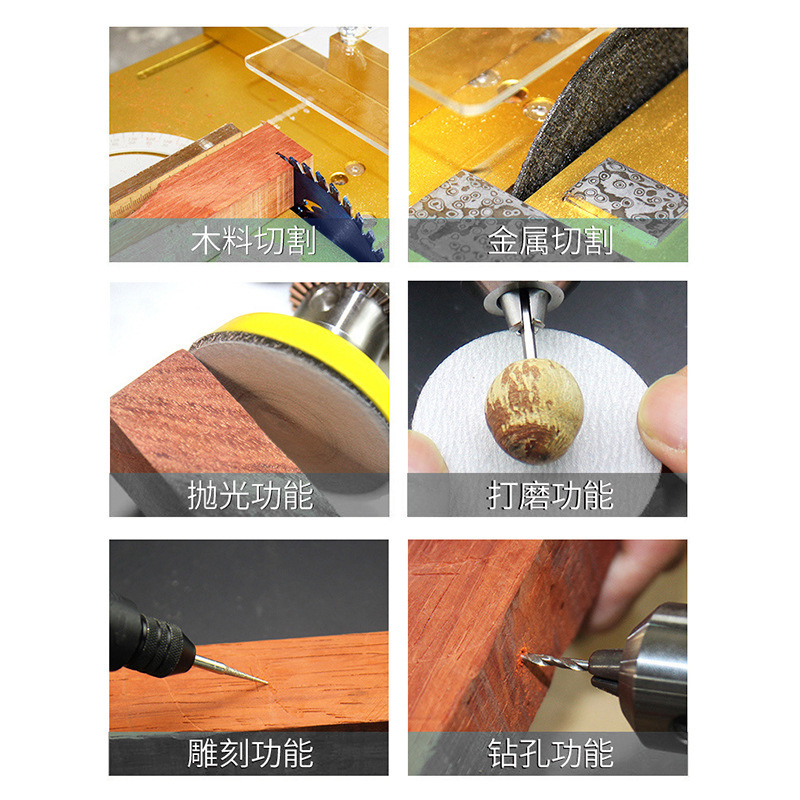 木料切割

金属切割

抛光功能

打磨功能

雕刻功能

钻孔功能