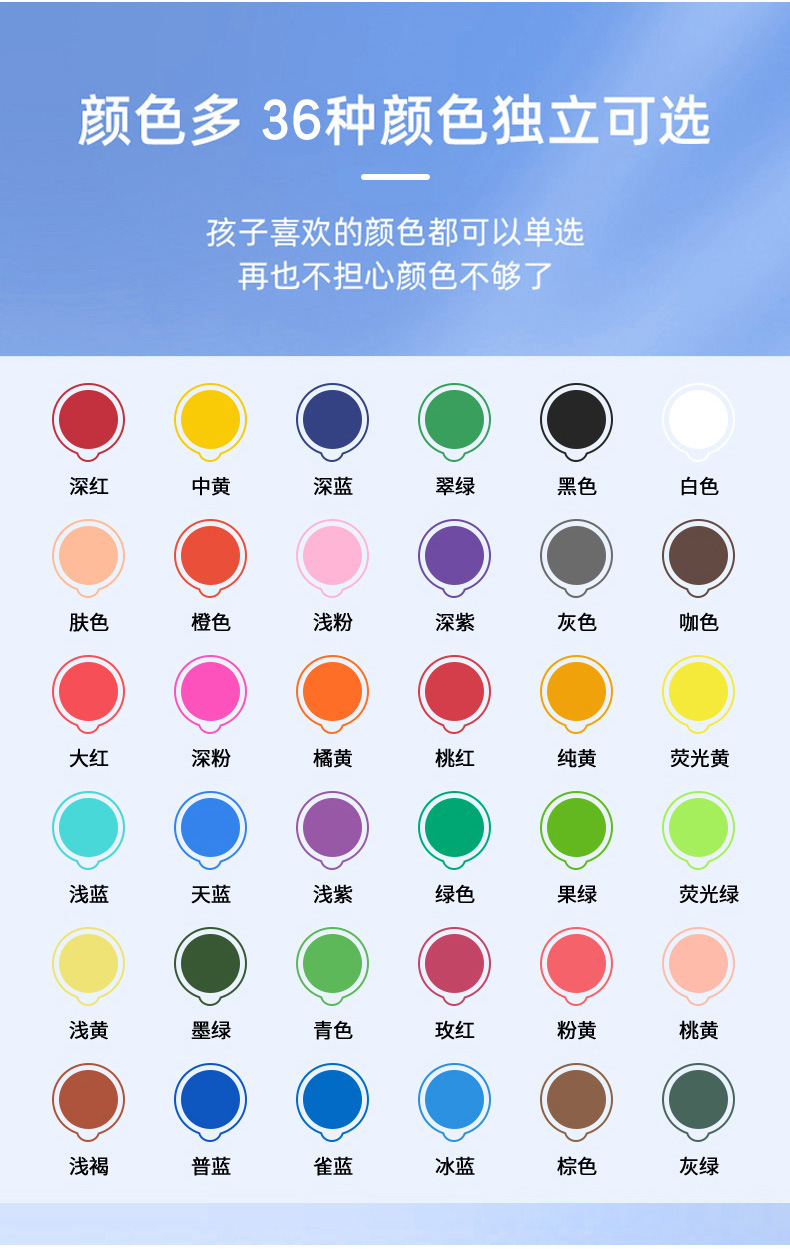 颜色多 36种颜色独立可选

孩子喜欢的颜色都可以单选
再也不担心颜色不够了

深红 中黄 深蓝 翠绿 黑色 白色

肤色 橙色 浅粉 深紫 灰色 咖色

大红 深粉 橘黄 桃红 纯黄 荧光黄

浅蓝 天蓝 浅紫 绿色 果绿 荧光绿

浅黄 墨绿 青色 玫红 粉黄 桃黄

浅褐 普蓝 雀蓝 冰蓝 棕色 灰绿