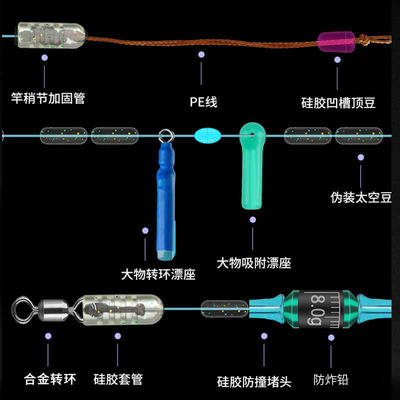 竿稍节加固管

PE线

硅胶凹槽顶豆

伪装太空豆

大物转环漂座

大物吸附漂座

8.0g

合金转环

硅胶套管

硅胶防撞堵头

防炸铅