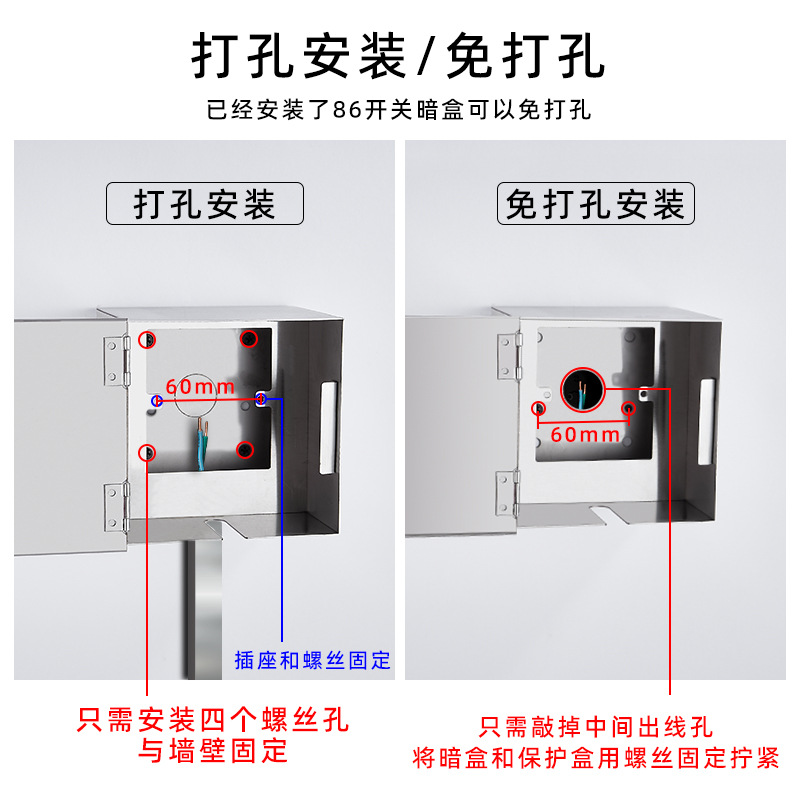 打孔安装/免打孔

已经安装了86开关暗盒可以免打孔

打孔安装

60mm

插座和螺丝固定

只需安装四个螺丝孔
与墙壁固定

免打孔安装

60mm

只需敲掉中间出线孔
将暗盒和保护盒用螺丝固定拧紧