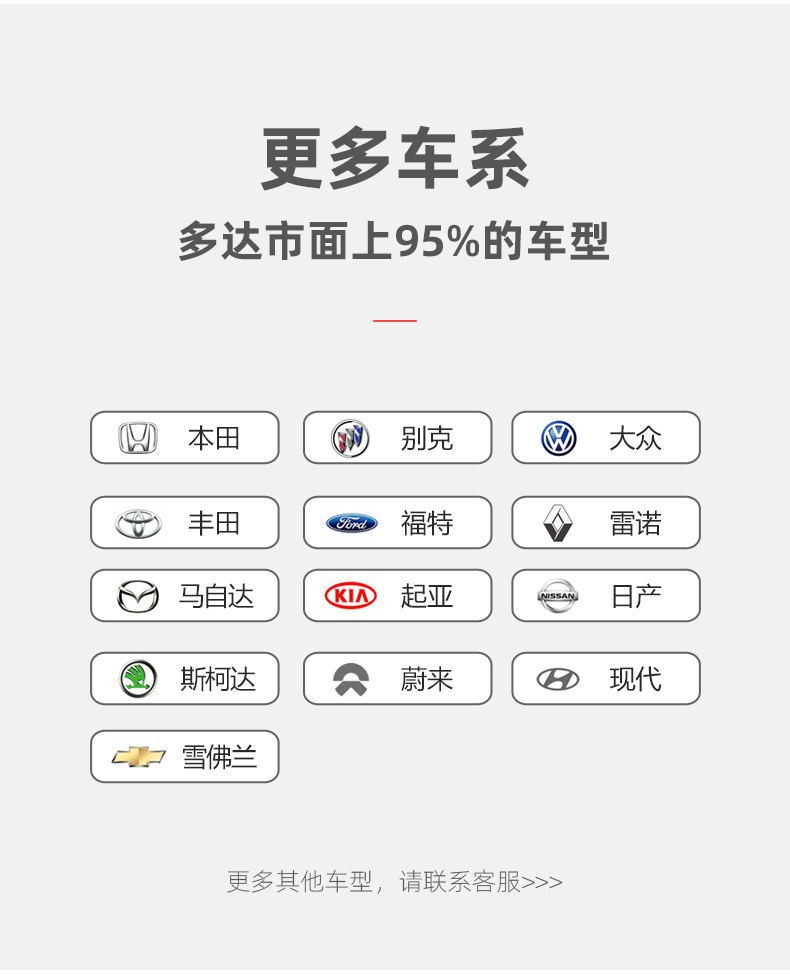 更多车系

多达市面上95%的车型

本田

别克

大众

丰田

福特

雷诺

马自达

起亚

日产

斯柯达

蔚来

现代

雪佛兰

更多其他车型，请联系客服>>>