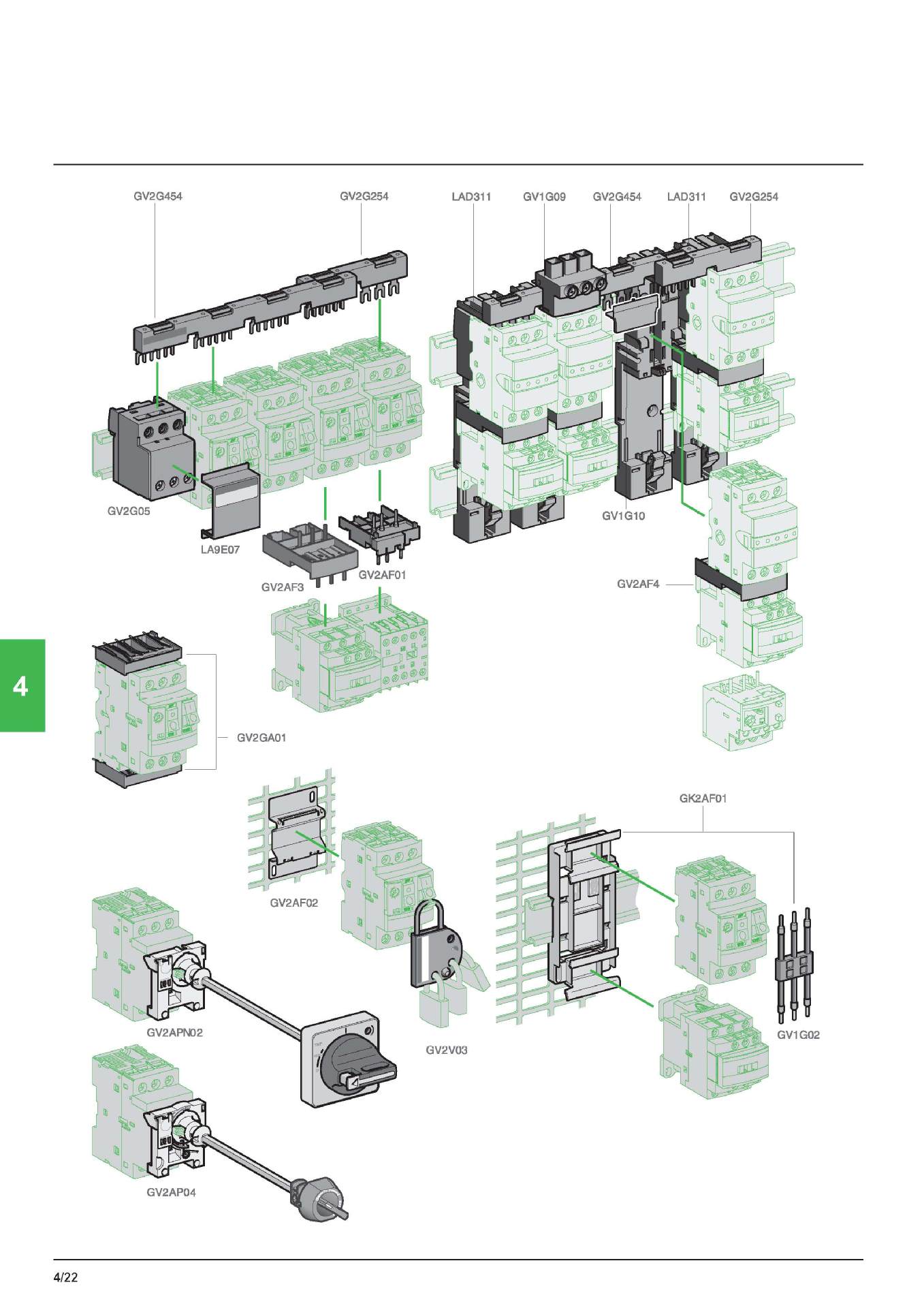 GV2G454
GV2G254
LAD311
GV1G09
GV2G454
LAD311
GV2G254

GV2G05
LA9E07
GV2AF3
GV2AF01
GV1G10
GV2AF4

4

GV2GA01

GK2AF01
GV2AF02
GV2APN02
GV2V03
GV1G02
GV2AP04

4/22