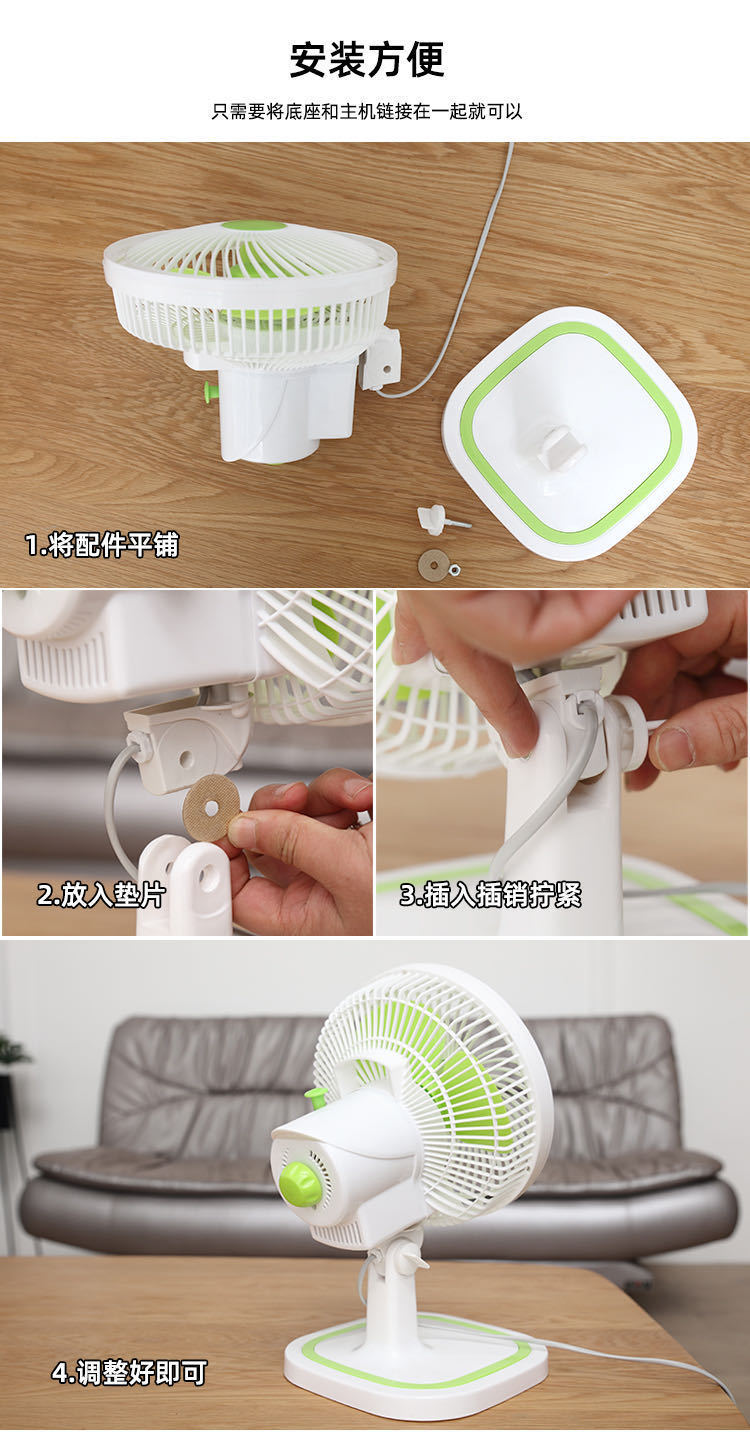 安装方便

只需要将底座和主机链接在一起就可以

1.将配件平铺

2.放入垫片

3.插入插销拧紧

4.调整好即可