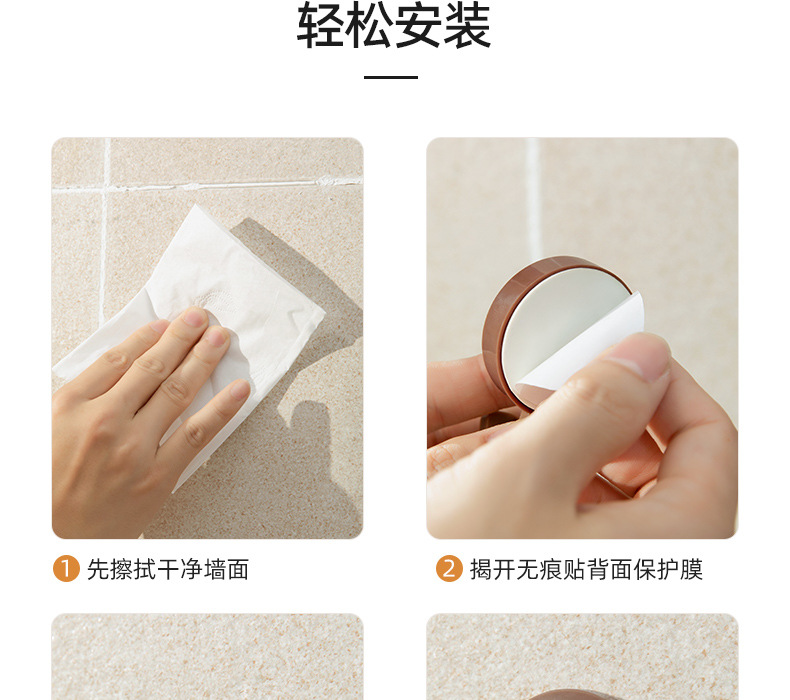 轻松安装

1 先擦拭干净墙面

2 揭开无痕贴背面保护膜