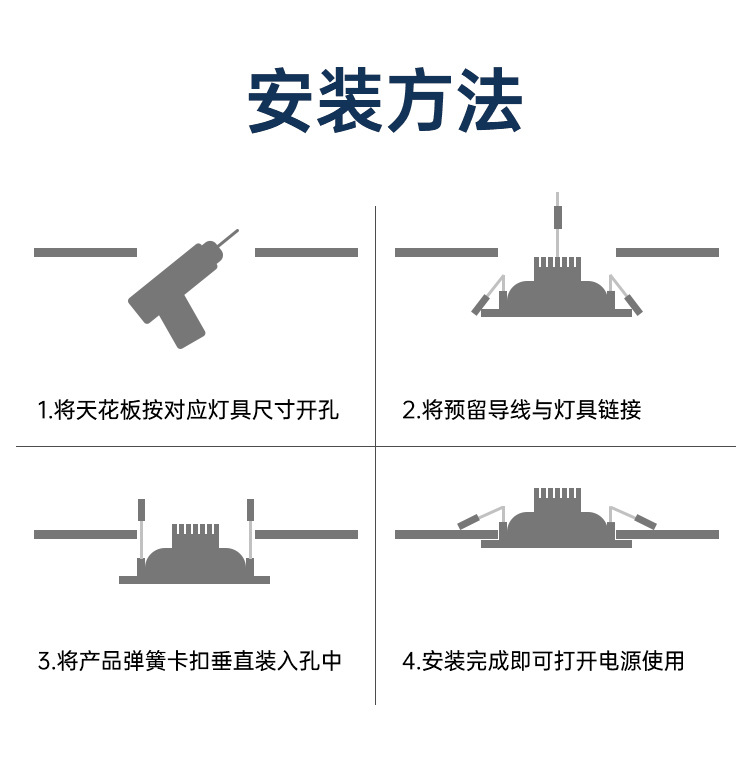 安装方法

1.将天花板按对应灯具尺寸开孔

2.将预留导线与灯具链接

3.将产品弹簧卡扣垂直装入孔中

4.安装完成即可打开电源使用