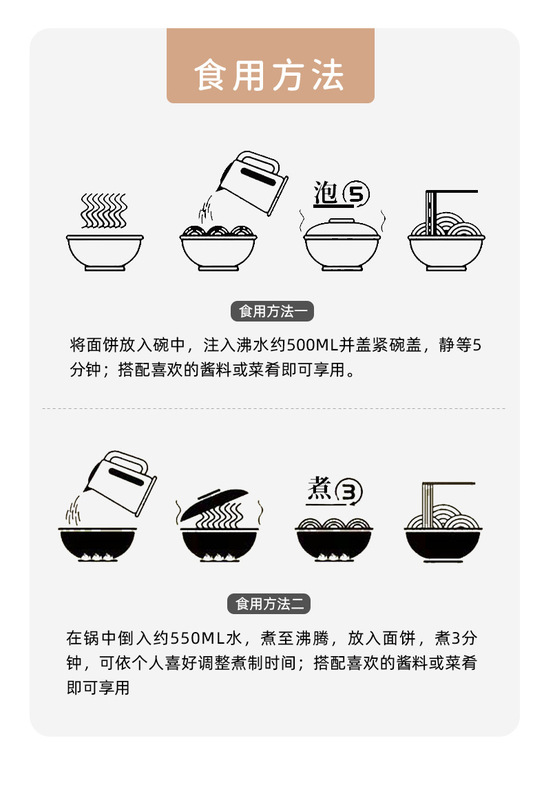 食用方法

泡 5

食用方法一

将面饼放入碗中，注入沸水约500ML并盖紧碗盖，静等5分钟；搭配喜欢的酱料或菜肴即可享用。

煮 3

食用方法二

在锅中倒入约550ML水，煮至沸腾，放入面饼，煮3分钟，可依个人喜好调整煮制时间；搭配喜欢的酱料或菜肴即可享用