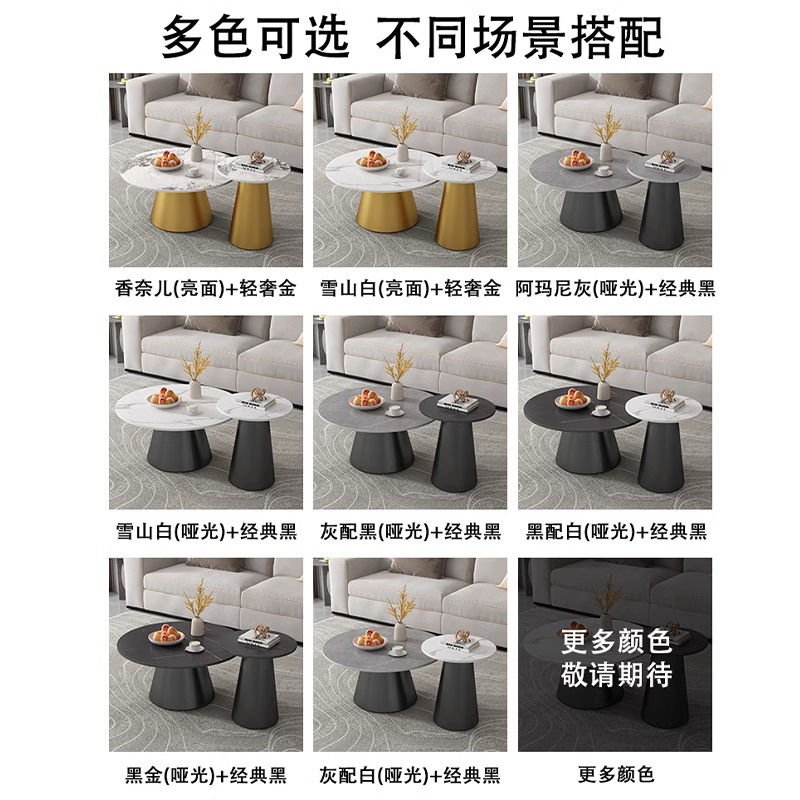 多色可选 不同场景搭配

香奈儿(亮面)+轻奢金

雪山白(亮面)+轻奢金

阿玛尼灰(哑光)+经典黑

雪山白(哑光)+经典黑

灰配黑(哑光)+经典黑

黑配白(哑光)+经典黑

黑金(哑光)+经典黑

灰配白(哑光)+经典黑

更多颜色
敬请期待

更多颜色