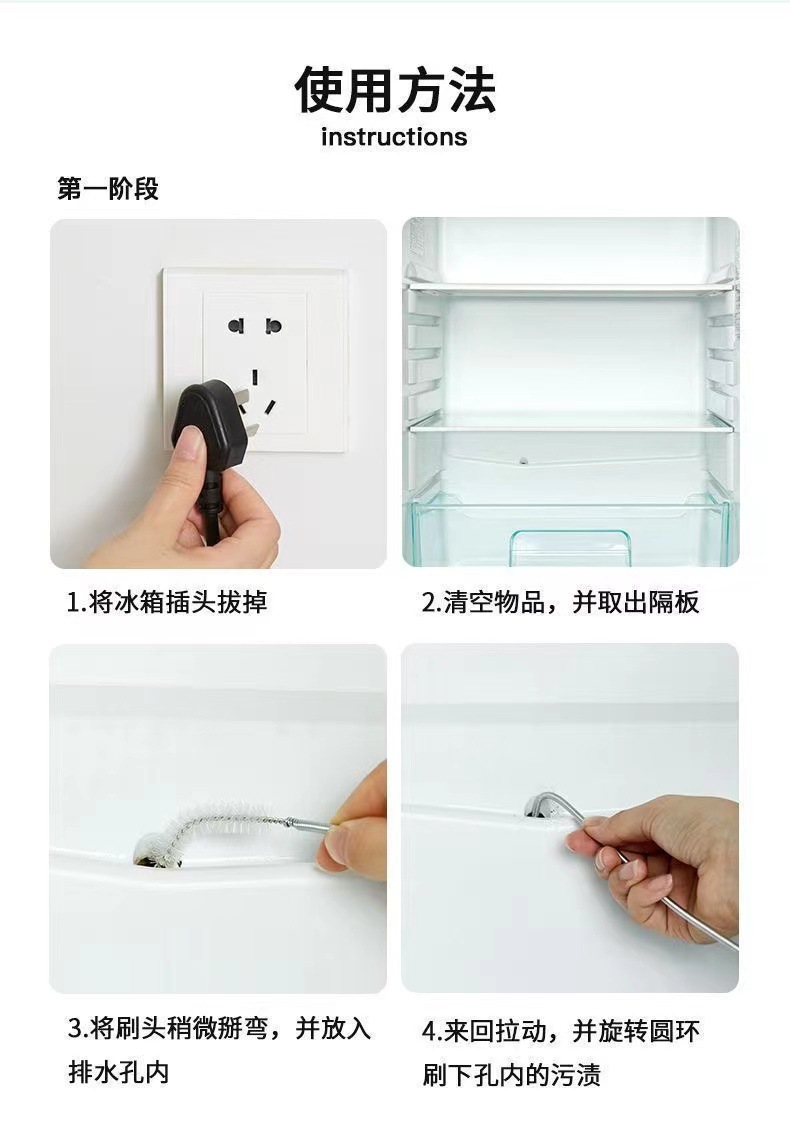 使用方法
instructions

第一阶段

1.将冰箱插头拔掉

2.清空物品，并取出隔板

3.将刷头稍微掰弯，并放入排水孔内

4.来回拉动，并旋转圆环刷下孔内的污渍