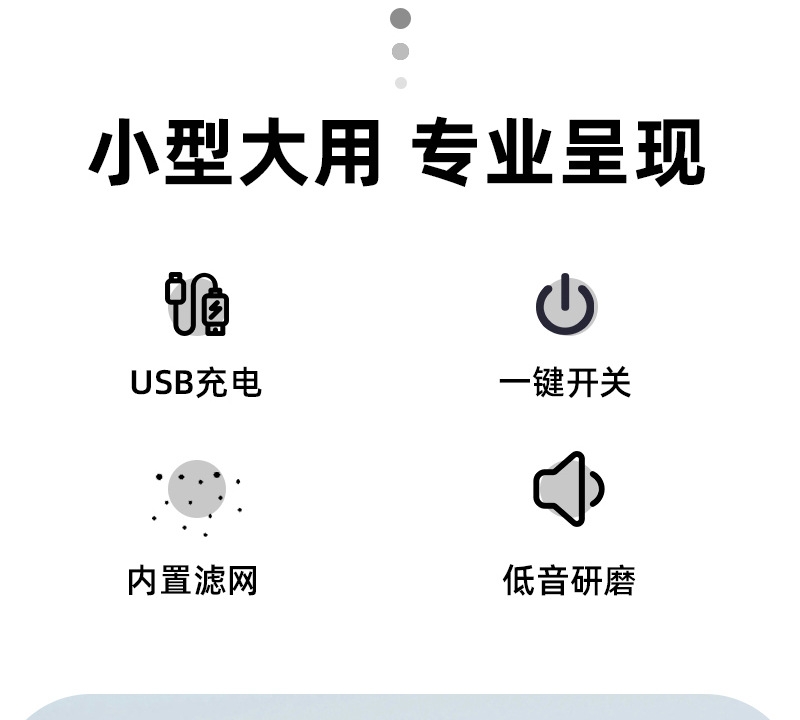 小型大用 专业呈现

USB充电

一键开关

内置滤网

低音研磨