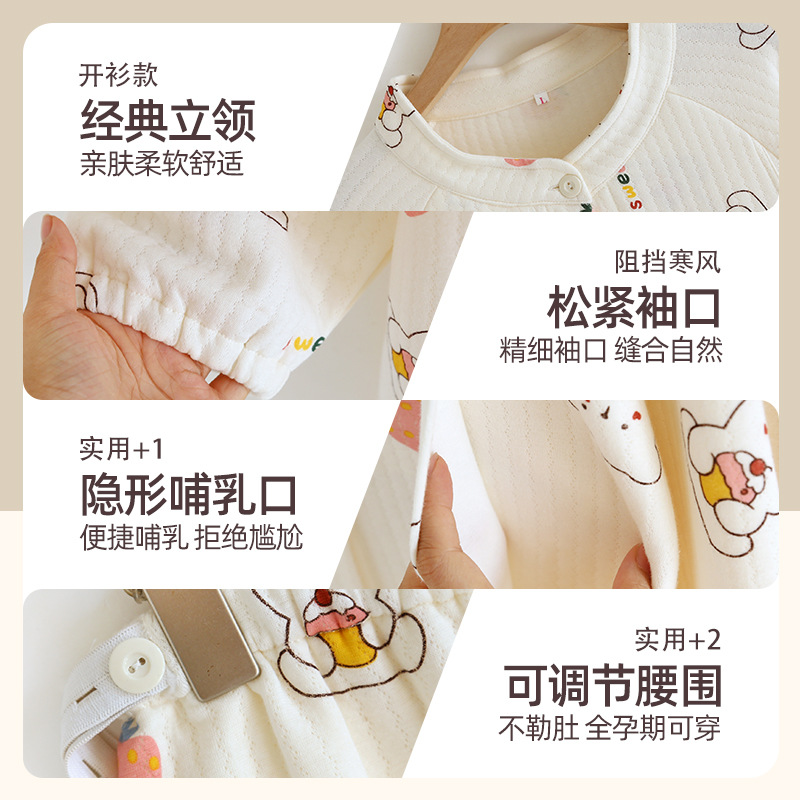 开衫款
经典立领
亲肤柔软舒适

阻挡寒风
松紧袖口
精细袖口 缝合自然

实用+1
隐形哺乳口
便捷哺乳 拒绝尴尬

实用+2
可调节腰围
不勒肚 全孕期可穿