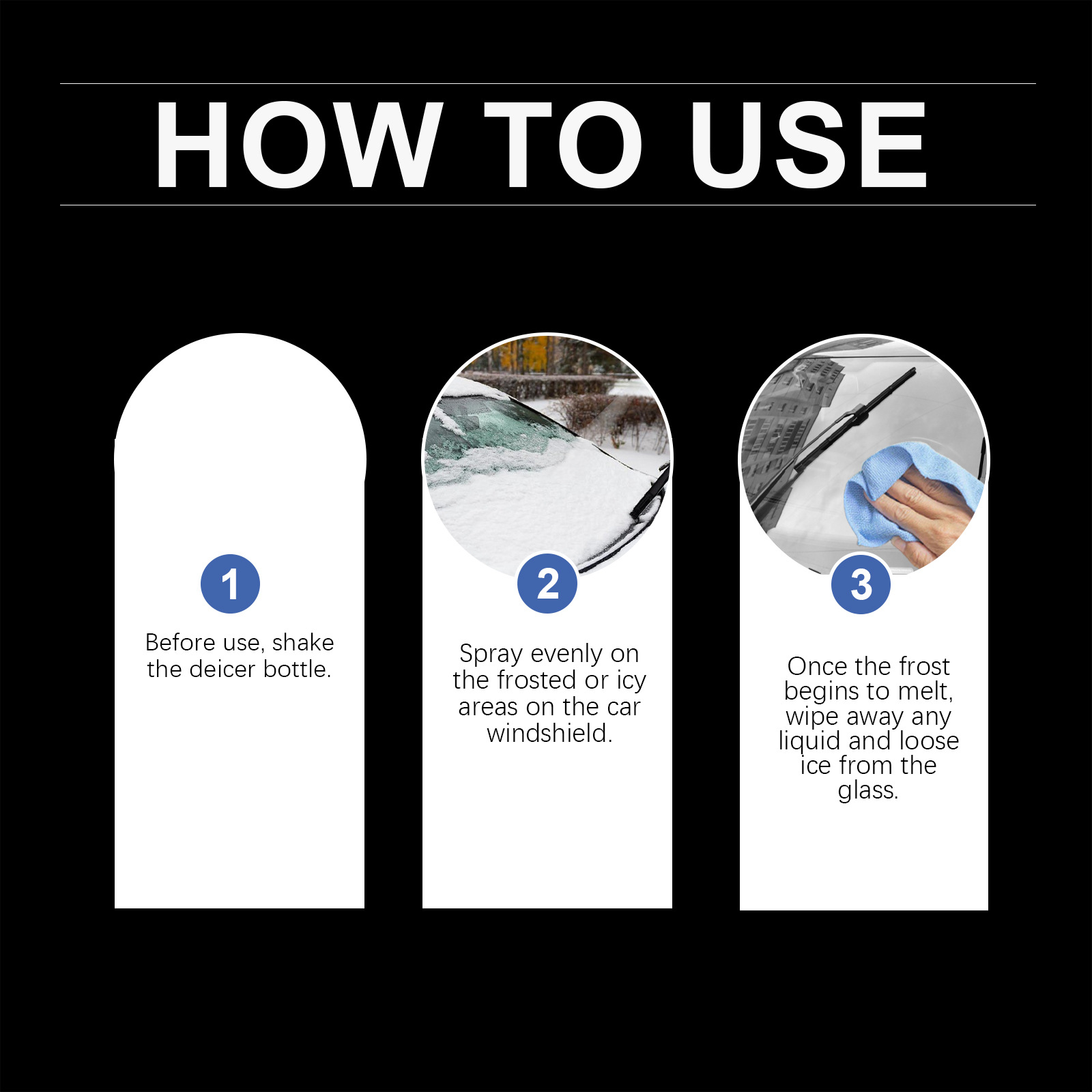 HOW TO USE

1

Before use, shake the deicer bottle.

2

Spray evenly on the frosted or icy areas on the car windshield.

3

Once the frost begins to melt, wipe away any liquid and loose ice from the glass.