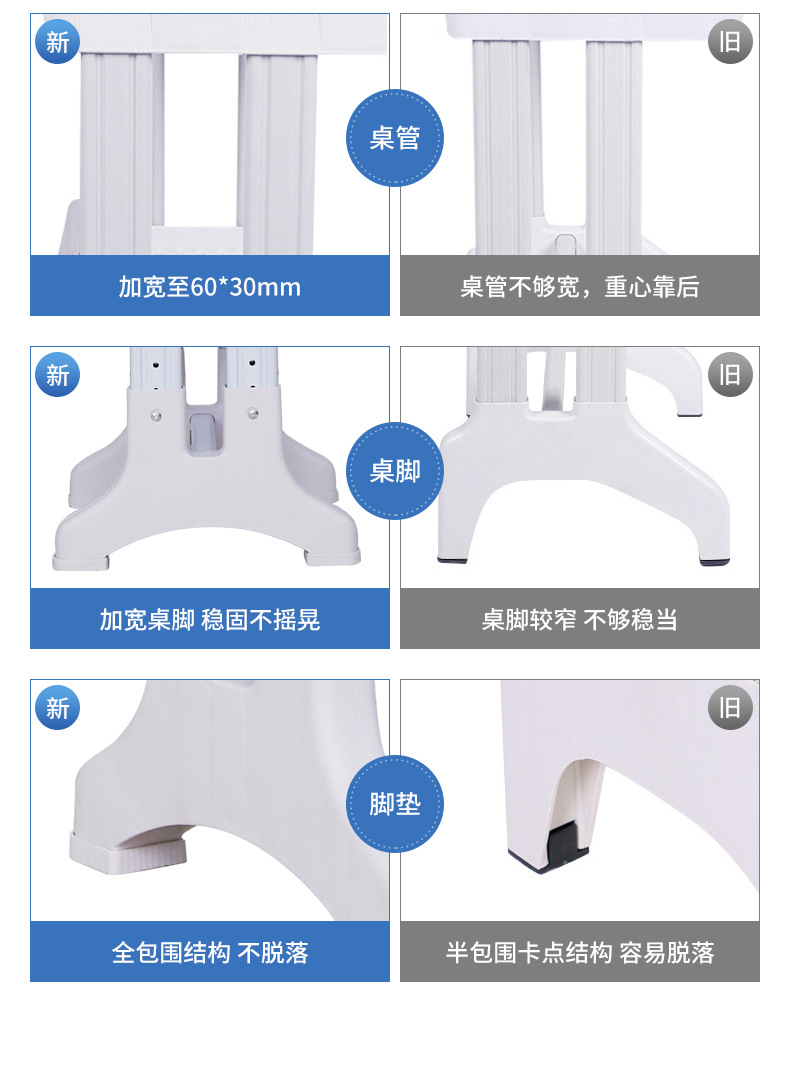 新

桌管

旧

加宽至60*30mm

桌管不够宽，重心靠后

新

桌脚

旧

加宽桌脚 稳固不摇晃

桌脚较窄 不够稳当

新

脚垫

旧

全包围结构 不脱落

半包围卡点结构 容易脱落