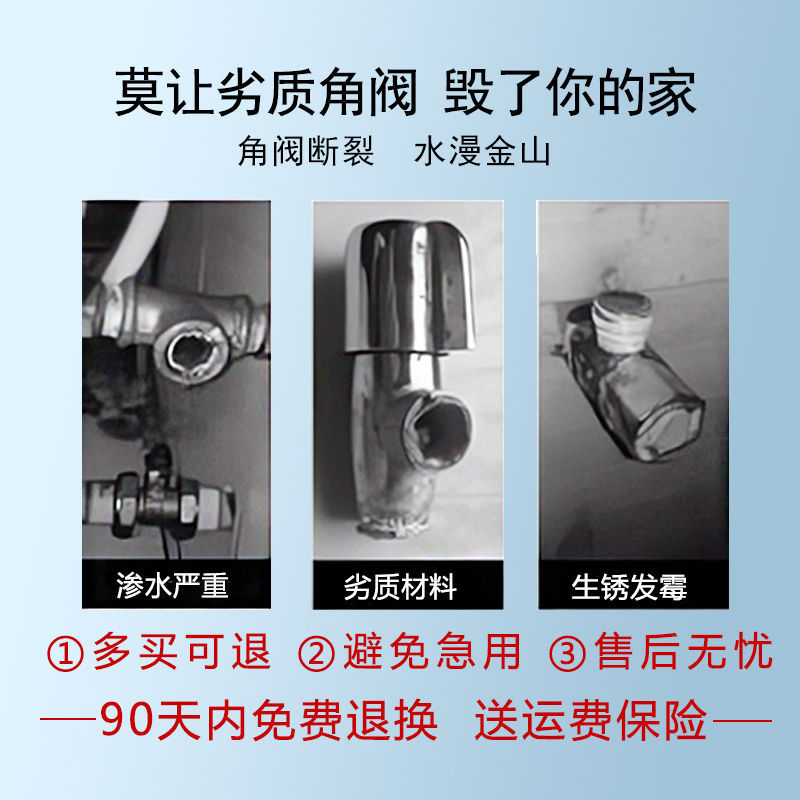 莫让劣质角阀 毁了你的家
角阀断裂 水漫金山

渗水严重

劣质材料

生锈发霉

①多买可退 ②避免急用 ③售后无忧
—90天内免费退换 送运费保险—