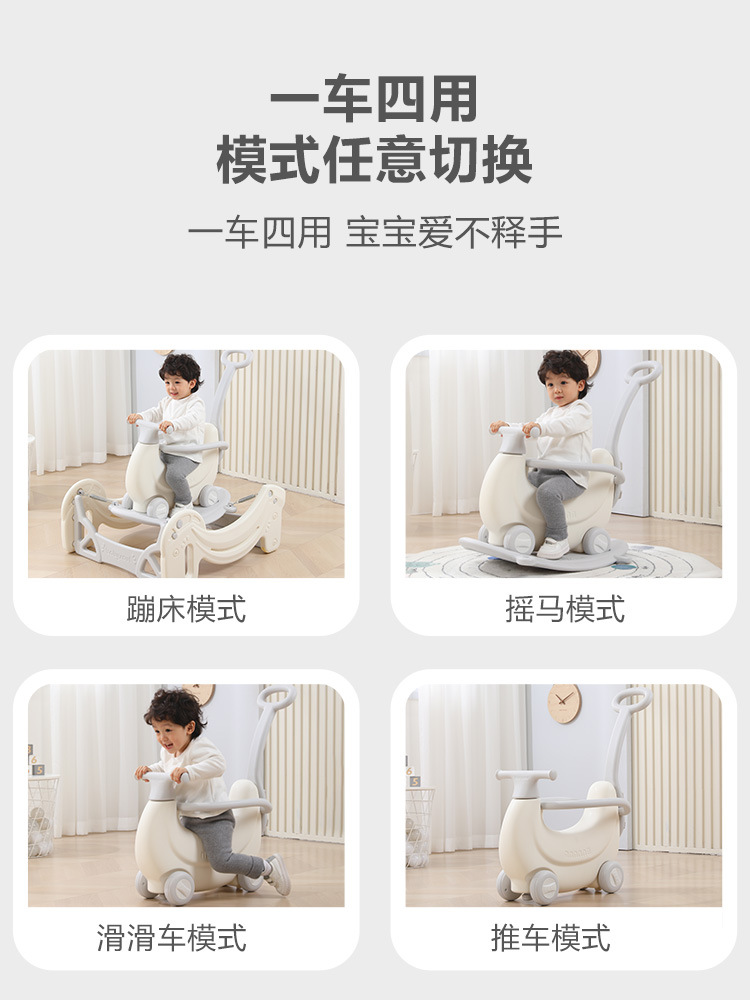 一车四用
模式任意切换

一车四用 宝宝爱不释手

蹦床模式

摇马模式

滑滑车模式

推车模式