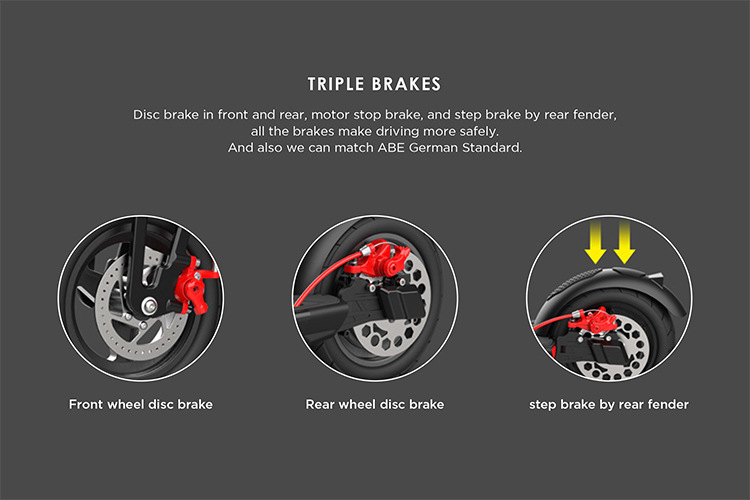 TRIPLE BRAKES

Disc brake in front and rear, motor stop brake, and step brake by rear fender, all the brakes make driving more safely. And also we can match ABE German Standard.

Front wheel disc brake

Rear wheel disc brake

step brake by rear fender