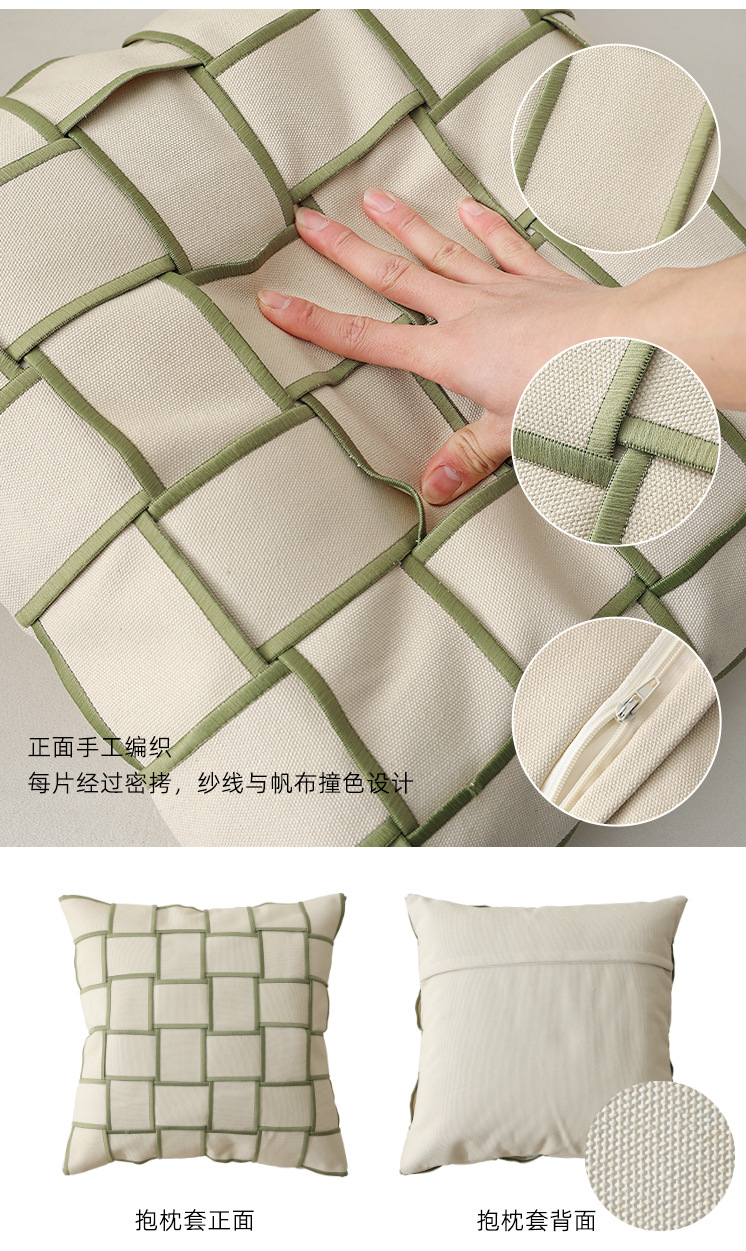 正面手工编织
每片经过密拷，纱线与帆布撞色设计

抱枕套正面

抱枕套背面