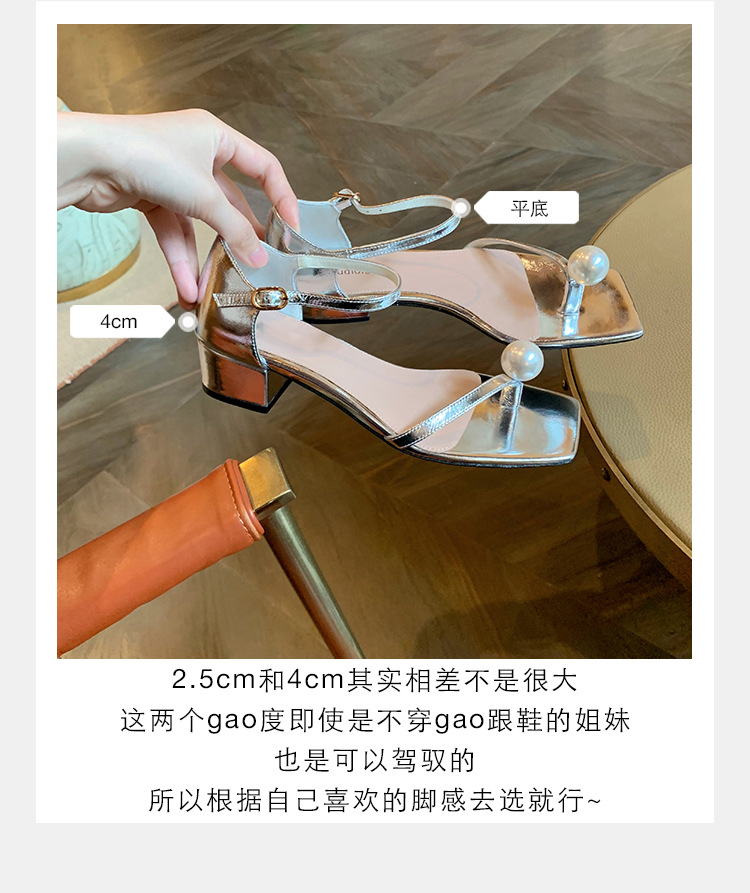 平底

4cm

2.5cm和4cm其实相差不是很大
这两个gao度即使是不穿gao跟鞋的姐妹
也是可以驾驭的
所以根据自己喜欢的脚感去选就行~