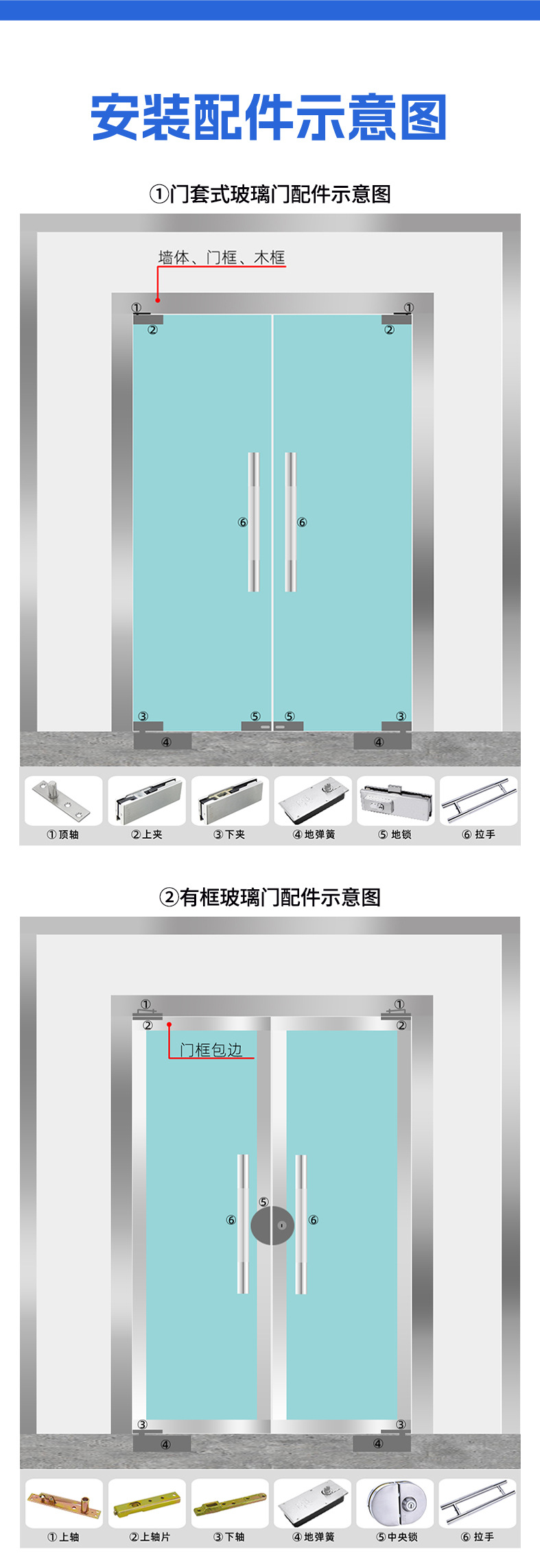 安装配件示意图

①门套式玻璃门配件示意图

墙体、门框、木框

① ① ② ② ⑥ ⑥ ③ ⑤ ⑤ ③ ④ ④

①顶轴 ②上夹 ③下夹 ④地弹簧 ⑤地锁 ⑥拉手

②有框玻璃门配件示意图

① ① ② ② 门框包边 ⑤ ⑥ ⑥ ③ ③ ④ ④

①上轴 ②上轴片 ③下轴 ④地弹簧 ⑤中央锁 ⑥拉手