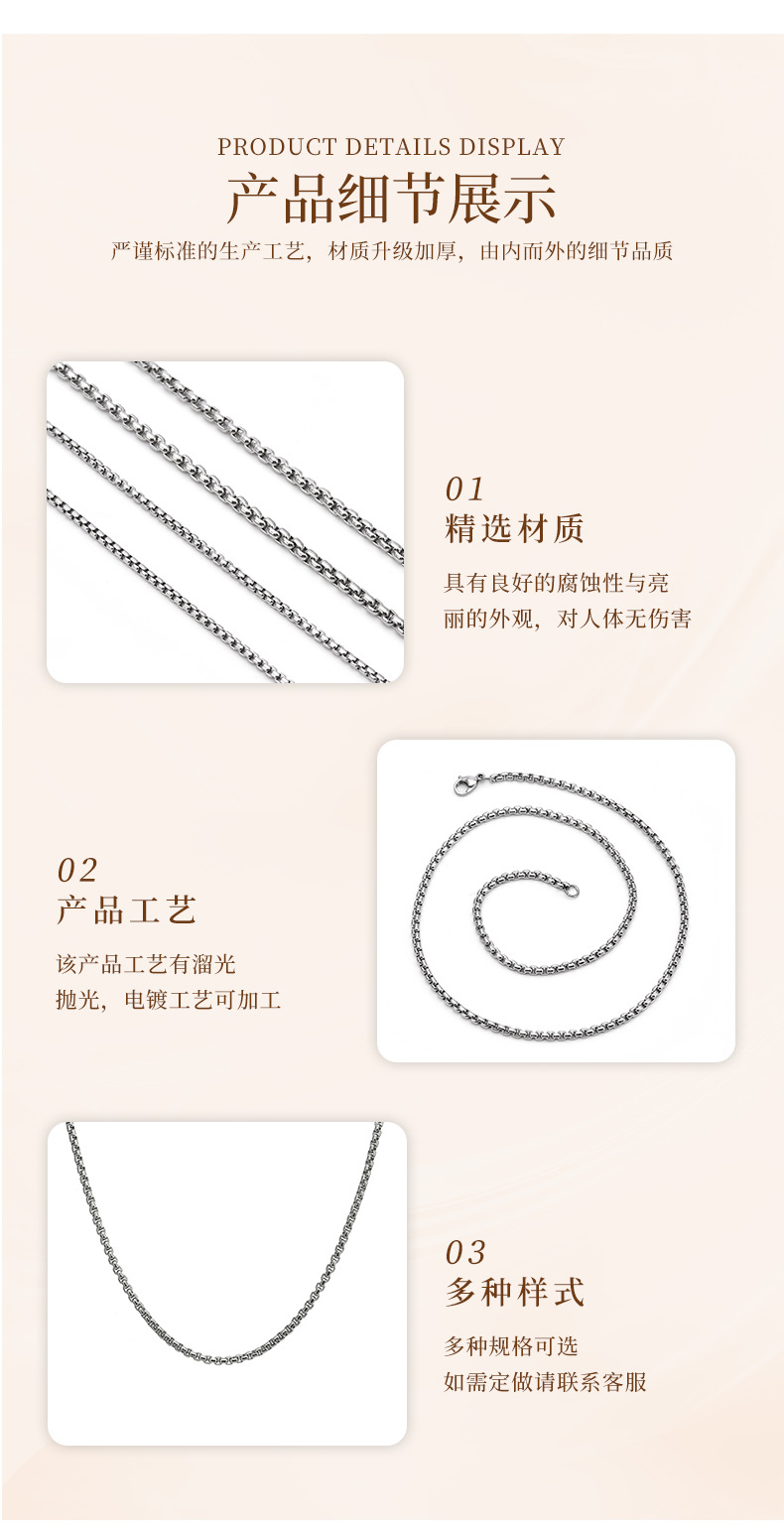 PRODUCT DETAILS DISPLAY
产品细节展示
严谨标准的生产工艺，材质升级加厚，由内而外的细节品质

01
精选材质
具有良好的腐蚀性与亮丽的外观，对人体无伤害

02
产品工艺
该产品工艺有溜光抛光，电镀工艺可加工

03
多种样式
多种规格可选
如需定做请联系客服