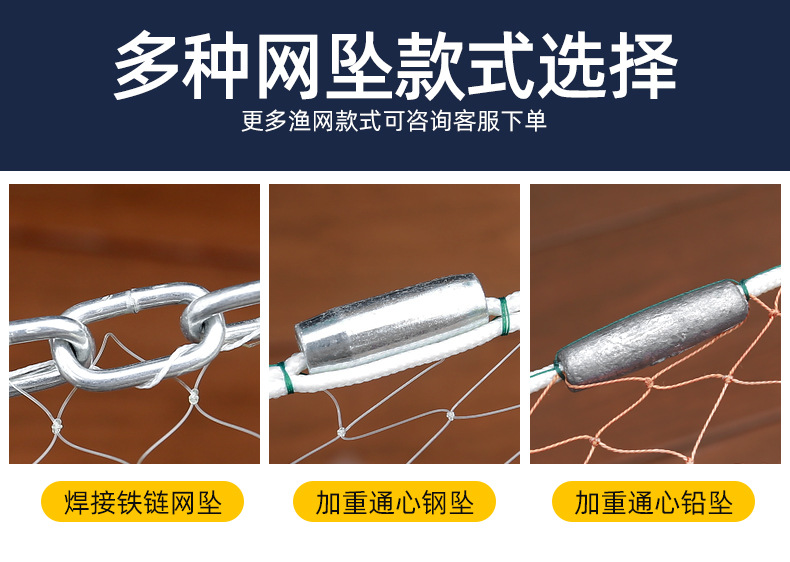 多种网坠款式选择

更多渔网款式可咨询客服下单

焊接铁链网坠

加重通心钢坠

加重通心铅坠