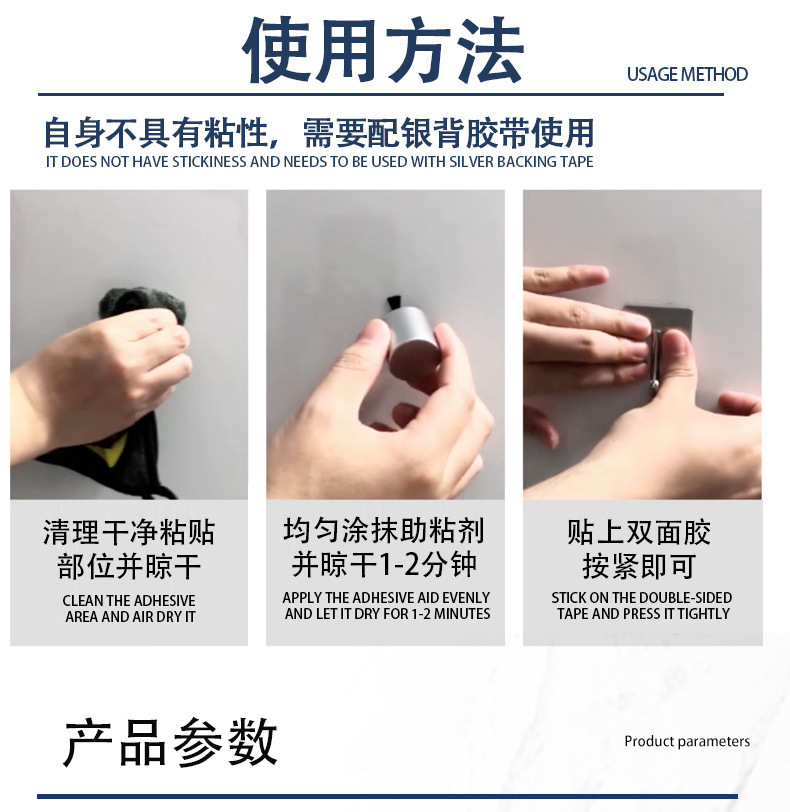 使用方法

USAGE METHOD

自身不具有粘性，需要配银背胶带使用

IT DOES NOT HAVE STICKINESS AND NEEDS TO BE USED WITH SILVER BACKING TAPE

清理干净粘贴部位并晾干

CLEAN THE ADHESIVE AREA AND AIR DRY IT

均匀涂抹助粘剂并晾干1-2分钟

APPLY THE ADHESIVE AID EVENLY AND LET IT DRY FOR 1-2 MINUTES

贴上双面胶按紧即可

STICK ON THE DOUBLE-SIDED TAPE AND PRESS IT TIGHTLY

产品参数

Product parameters