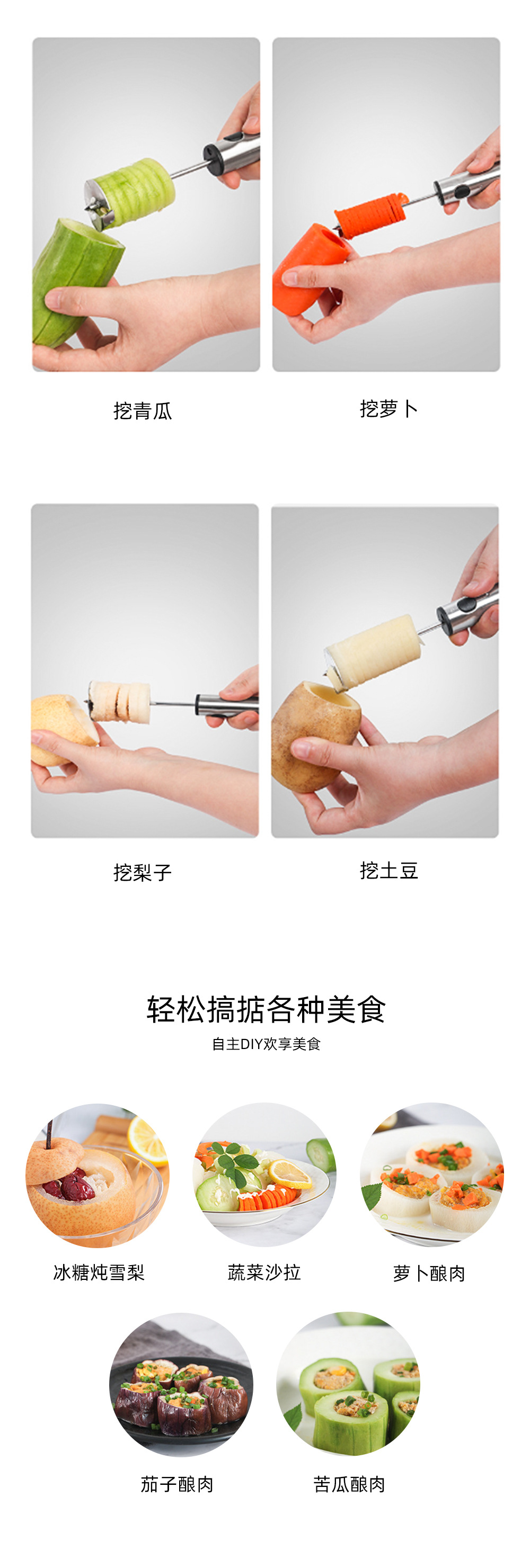 挖青瓜

挖萝卜

挖梨子

挖土豆

轻松搞掂各种美食

自主DIY欢享美食

冰糖炖雪梨

蔬菜沙拉

萝卜酿肉

茄子酿肉

苦瓜酿肉