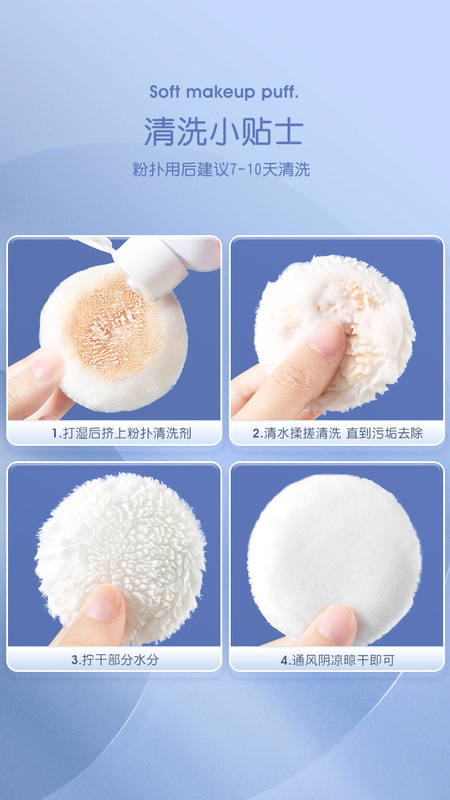 Soft makeup puff.

清洗小贴士

粉扑用后建议7-10天清洗

1.打湿后挤上粉扑清洗剂

2.清水揉搓清洗 直到污垢去除

3.拧干部分水分

4.通风阴凉晾干即可