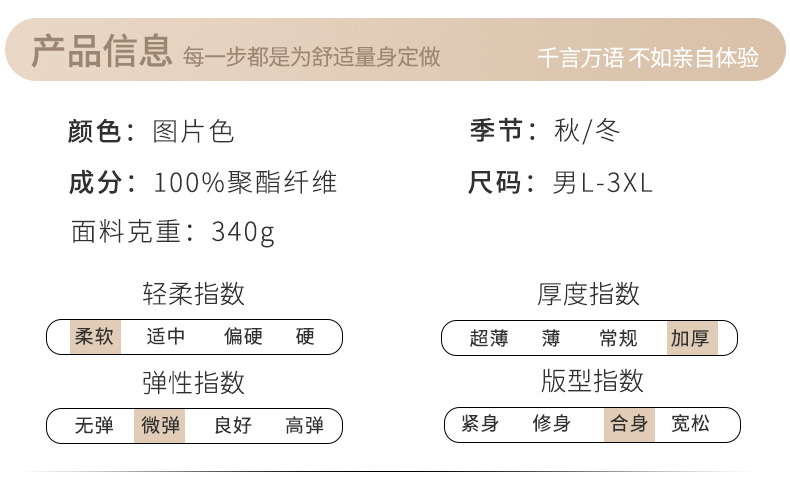 产品信息 每一步都是为舒适量身定做 千言万语 不如亲自体验

颜色：图片色

成分：100%聚酯纤维

面料克重：340g

季节：秋/冬

尺码：男L-3XL

轻柔指数

柔软 适中 偏硬 硬

弹性指数

无弹 微弹 良好 高弹

厚度指数

超薄 薄 常规 加厚

版型指数

紧身 修身 合身 宽松