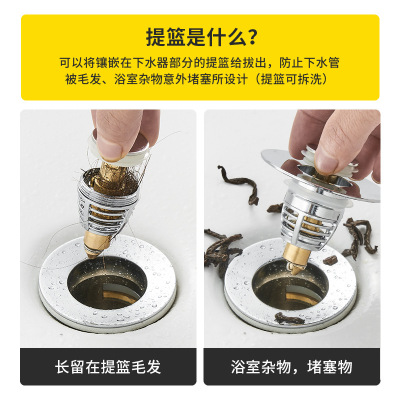 提篮是什么?

可以将镶嵌在下水器部分的提篮给拔出，防止下水管被毛发、浴室杂物意外堵塞所设计（提篮可拆洗）

长留在提篮毛发

浴室杂物，堵塞物