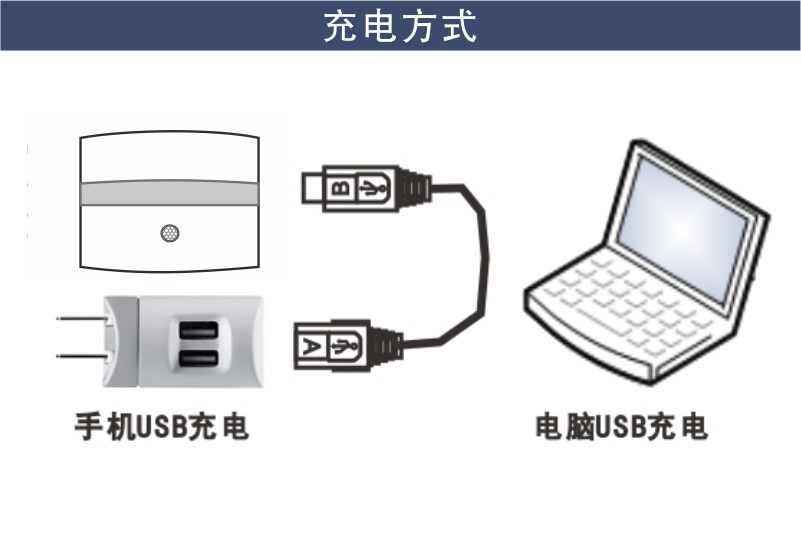 充电方式

B

A

手机USB充电

电脑USB充电