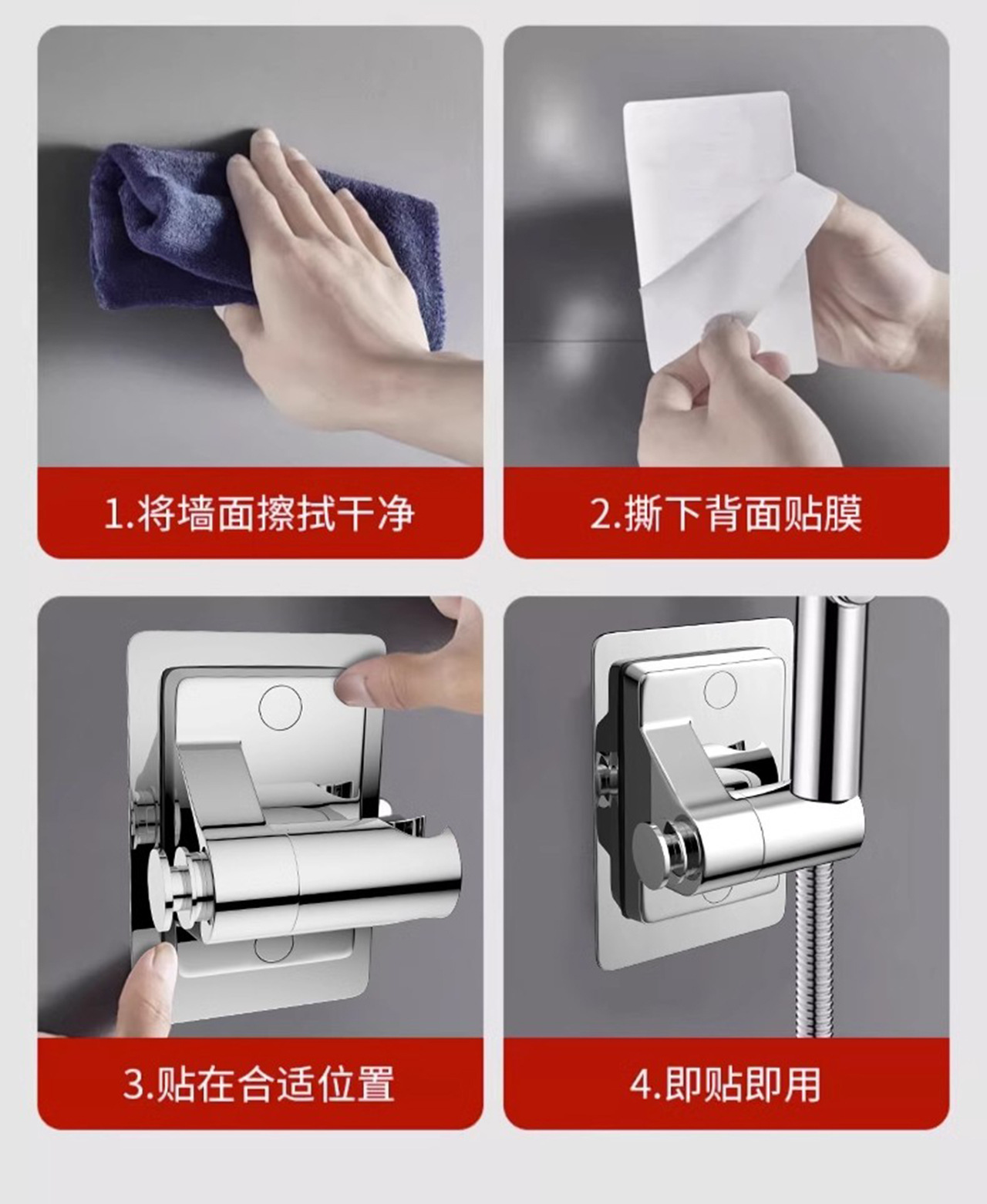 1.将墙面擦拭干净

2.撕下背面贴膜

3.贴在合适位置

4.即贴即用