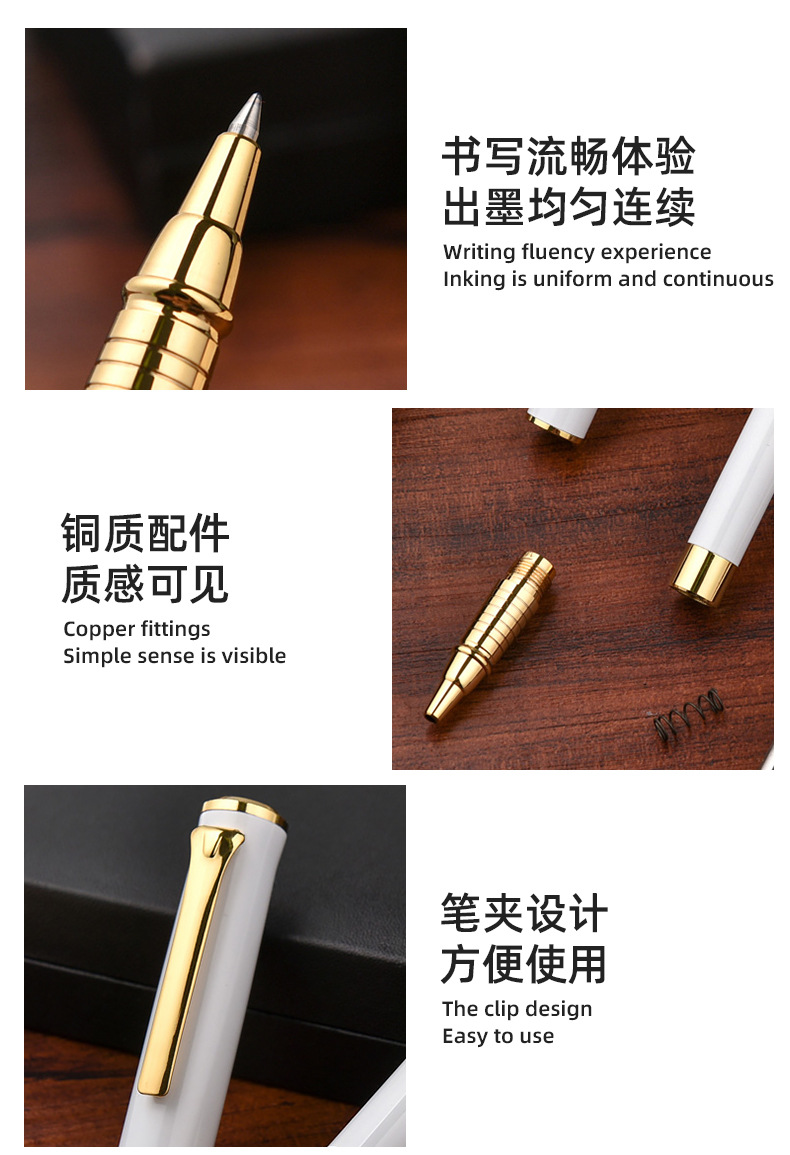 书写流畅体验
出墨均匀连续
Writing fluency experience
Inking is uniform and continuous

铜质配件
质感可见
Copper fittings
Simple sense is visible

笔夹设计
方便使用
The clip design
Easy to use