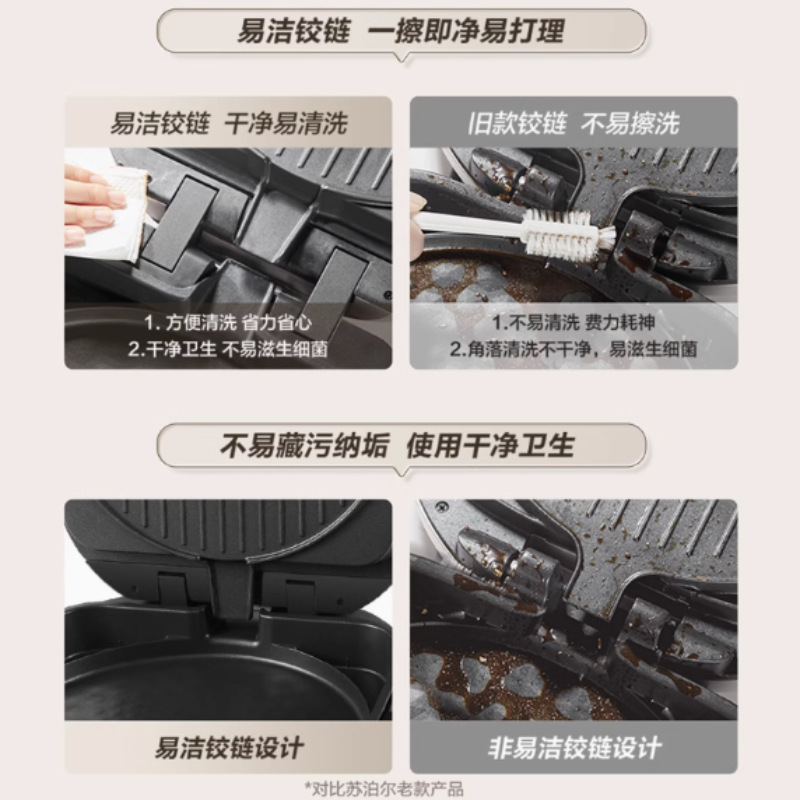 易洁铰链 一擦即净易打理

易洁铰链 干净易清洗

1. 方便清洗 省力省心
2.干净卫生 不易滋生细菌

旧款铰链 不易擦洗

1.不易清洗 费力耗神
2.角落清洗不干净，易滋生细菌

不易藏污纳垢 使用干净卫生

易洁铰链设计

非易洁铰链设计

*对比苏泊尔老款产品