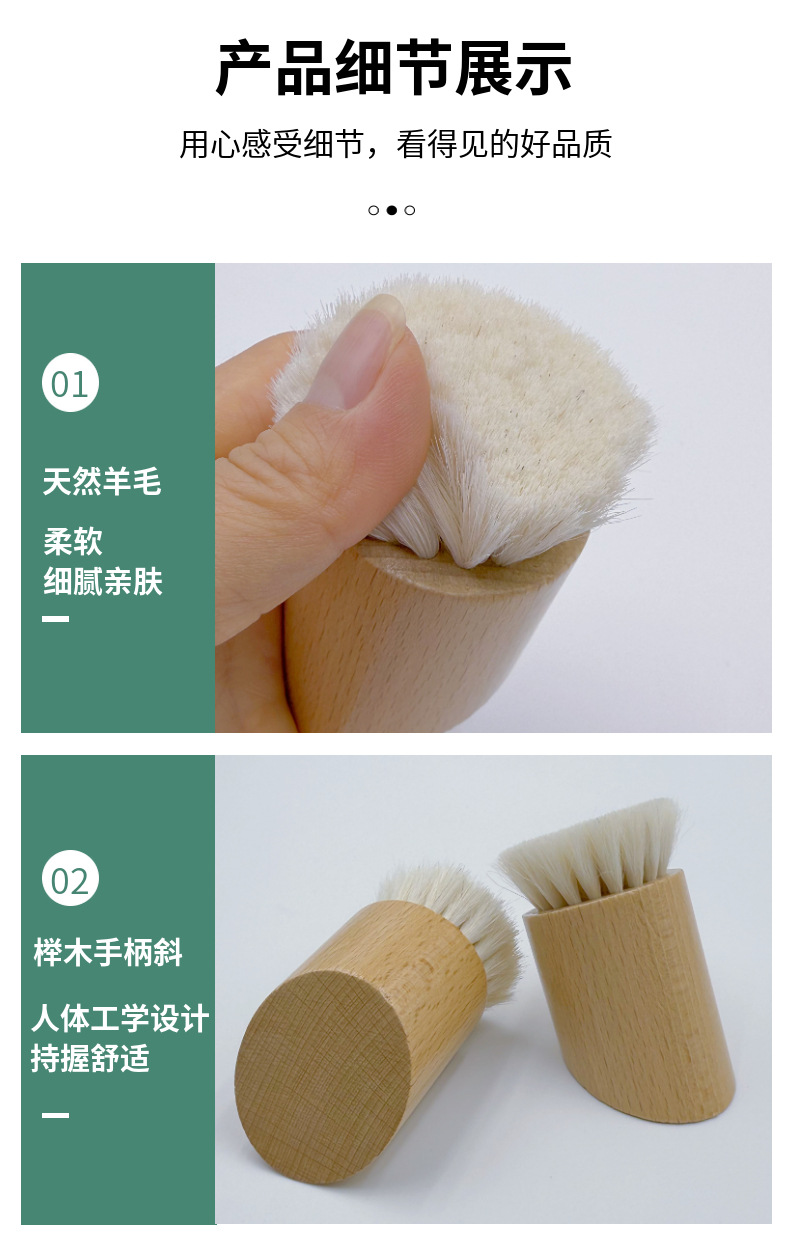 产品细节展示

用心感受细节，看得见的好品质

01

天然羊毛

柔软
细腻亲肤

02

榉木手柄斜

人体工学设计
持握舒适