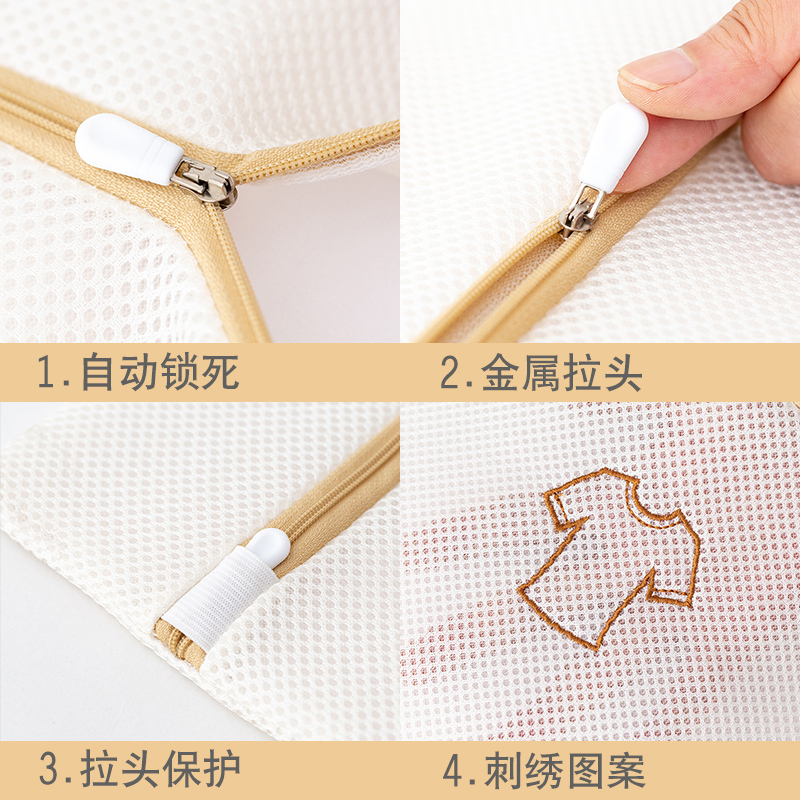 1.自动锁死

2.金属拉头

3.拉头保护

4.刺绣图案