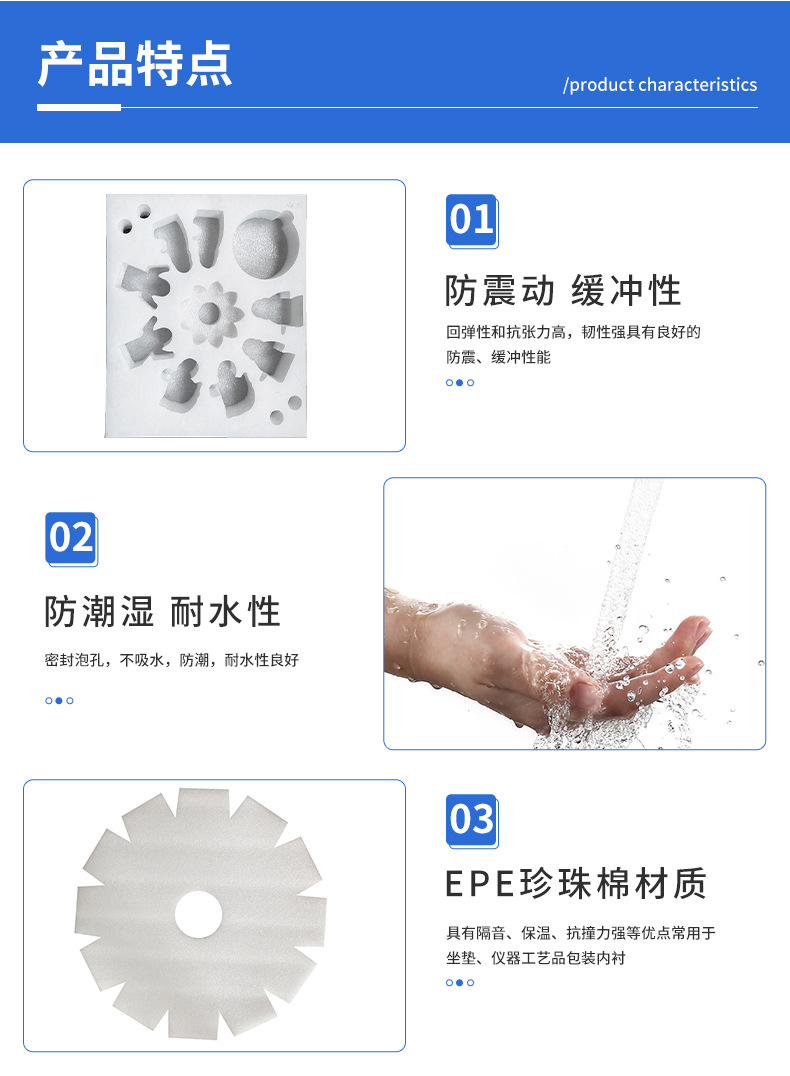 产品特点

/product characteristics

01

防震动 缓冲性

回弹性和抗张力高，韧性强具有良好的防震、缓冲性能

02

防潮湿 耐水性

密封泡孔，不吸水，防潮，耐水性良好

03

EPE珍珠棉材质

具有隔音、保温、抗撞力强等优点常用于坐垫、仪器工艺品包装内衬