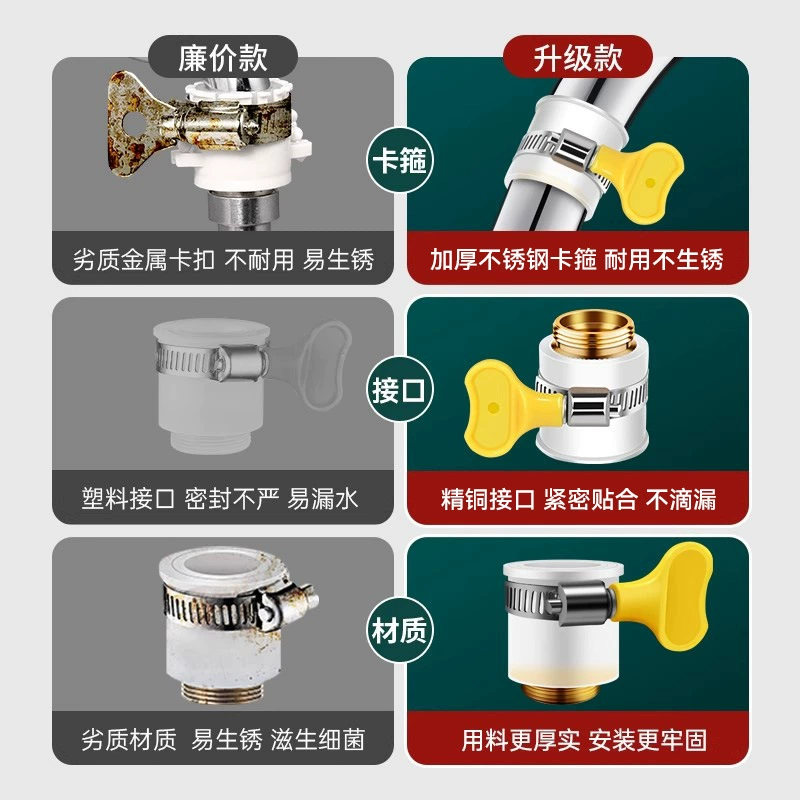 廉价款

升级款

卡箍

劣质金属卡扣 不耐用 易生锈

加厚不锈钢卡箍 耐用不生锈

接口

塑料接口 密封不严 易漏水

精铜接口 紧密贴合 不滴漏

材质

劣质材质 易生锈 滋生细菌

用料更厚实 安装更牢固