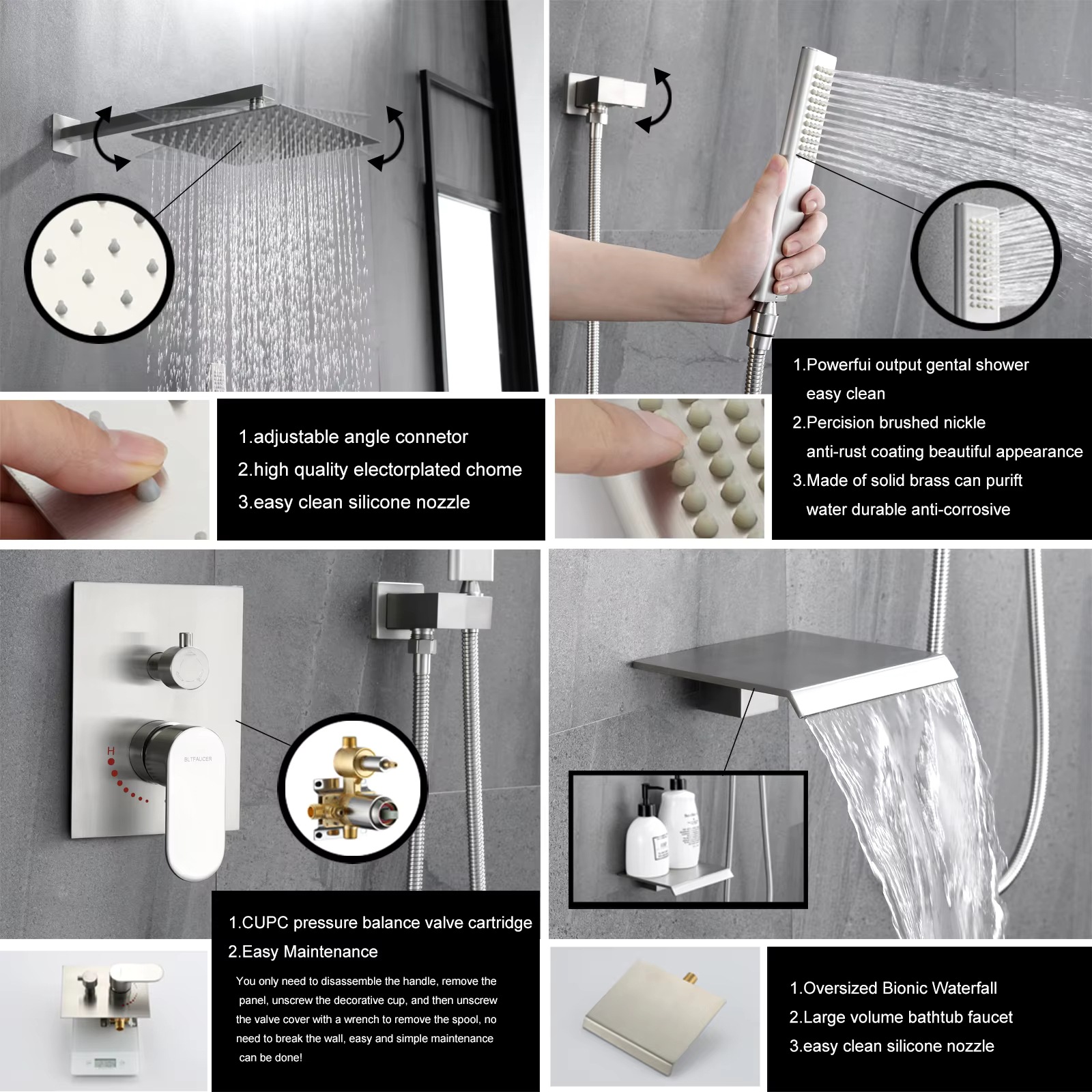 1.adjustable angle connetor
2.high quality electorplated chome
3.easy clean silicone nozzle

1.Powerfui output gental shower easy clean
2.Percision brushed nickle anti-rust coating beautiful appearance
3.Made of solid brass can purift water durable anti-corrosive

H

BLTFAUCER

1.CUPC pressure balance valve cartridge
2.Easy Maintenance
You only need to disassemble the handle, remove the panel, unscrew the decorative cup, and then unscrew the valve cover with a wrench to remove the spool, no need to break the wall, easy and simple maintenance can be done!

1.Oversized Bionic Waterfall
2.Large volume bathtub faucet
3.easy clean silicone nozzle