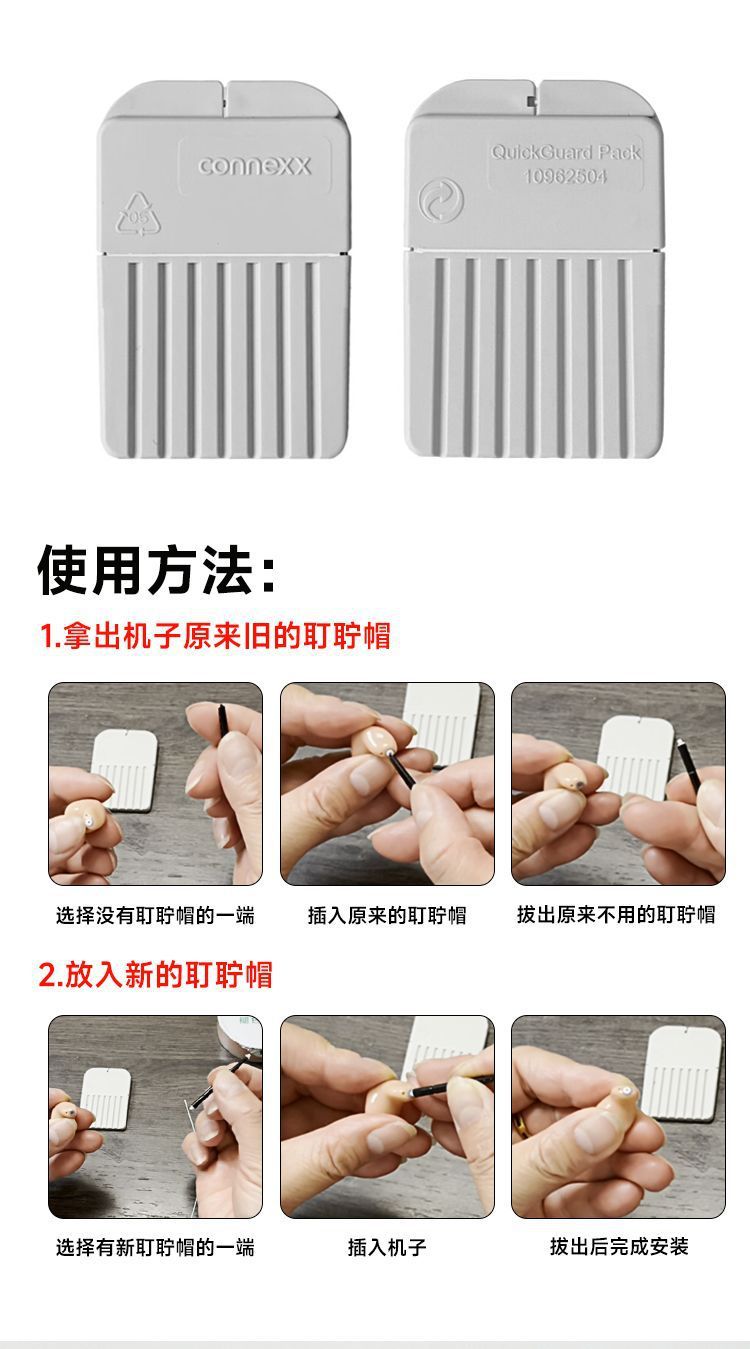 connexx

05

QuickGuard Pack
10962504

使用方法:

1.拿出机子原来旧的耵聍帽

选择没有耵聍帽的一端

插入原来的耵聍帽

拔出原来不用的耵聍帽

2.放入新的耵聍帽

选择有新耵聍帽的一端

插入机子

拔出后完成安装