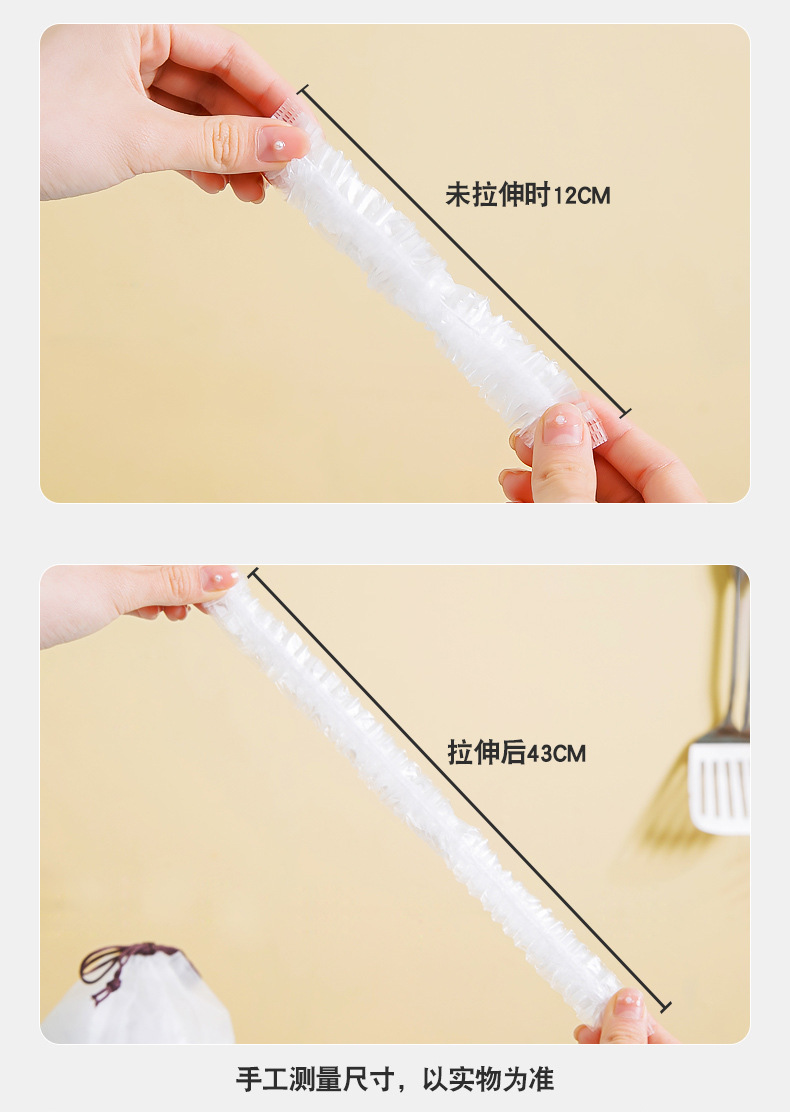 未拉伸时12CM

拉伸后43CM

手工测量尺寸，以实物为准