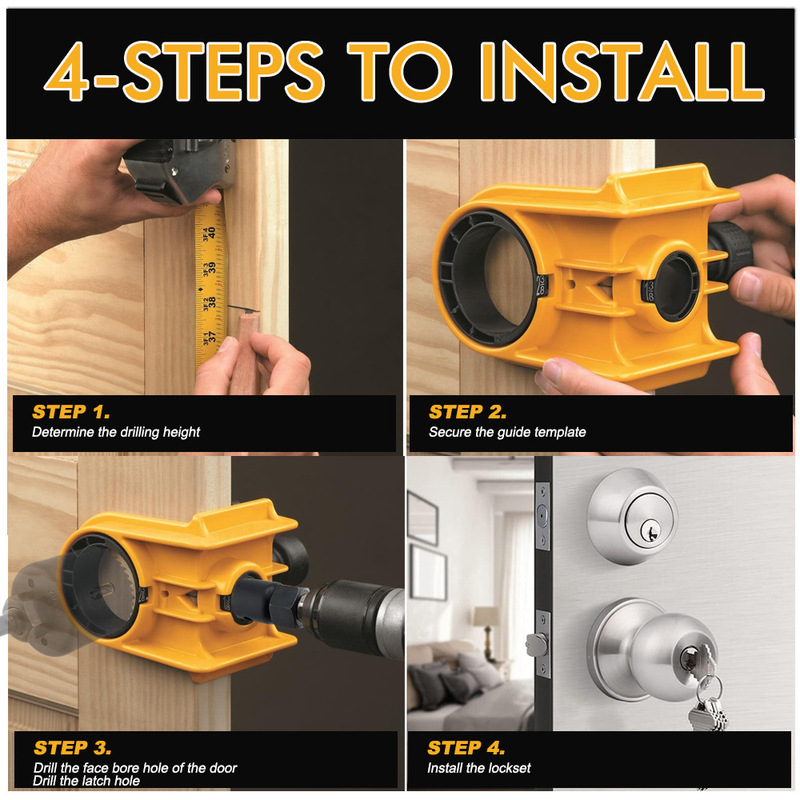 4-STEPS TO INSTALL

3F 4
40
39
3F 2
38
3F 1
37

STEP 1.
Determine the drilling height

STEP 2.
Secure the guide template

STEP 3.
Drill the face bore hole of the door
Drill the latch hole

STEP 4.
Install the lockset